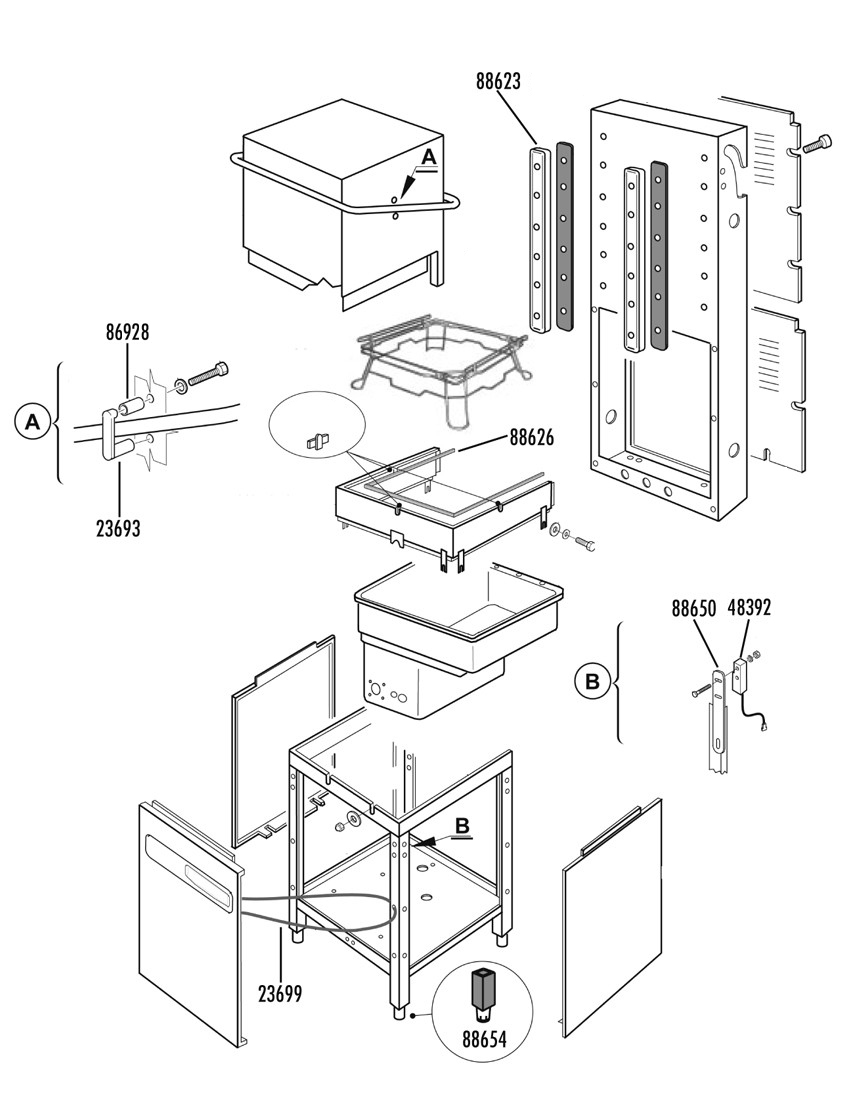 88623

A

86928

A

23693

88626

88650 48392

B

B

23699

88654