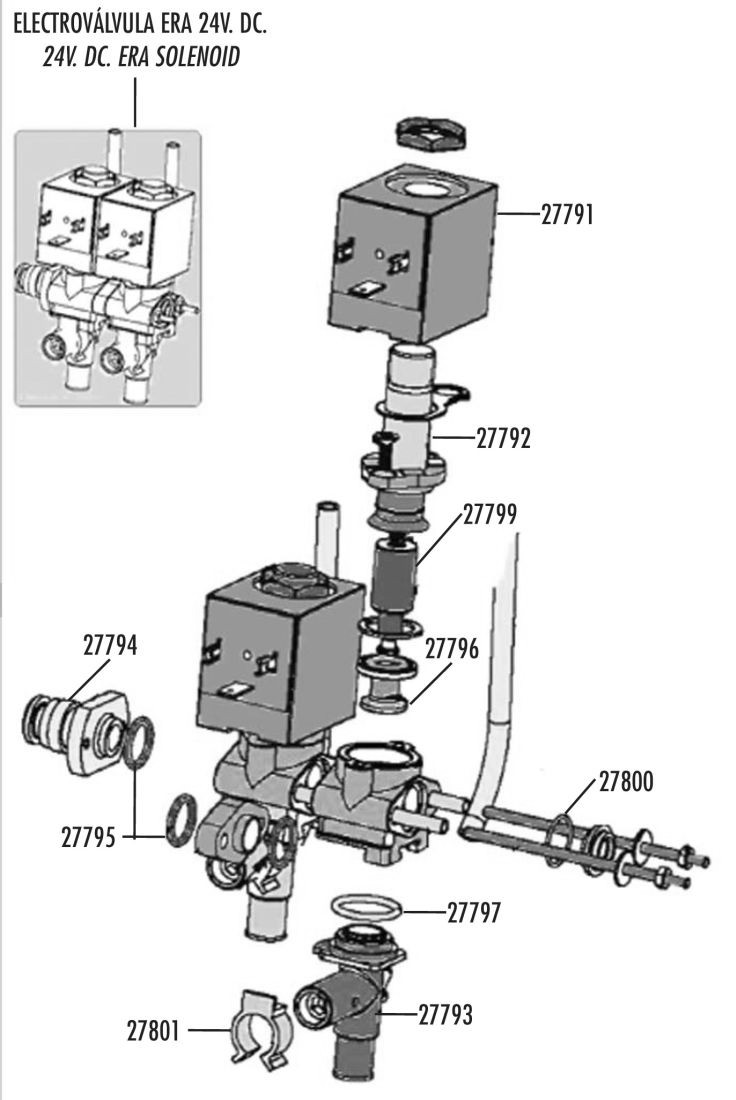 ELECTROVÁLVULA ERA 24V. DC.
24V. DC. ERA SOLENOID

27791

27792

27799

27794

27796

27800

27795

27797

27801

27793