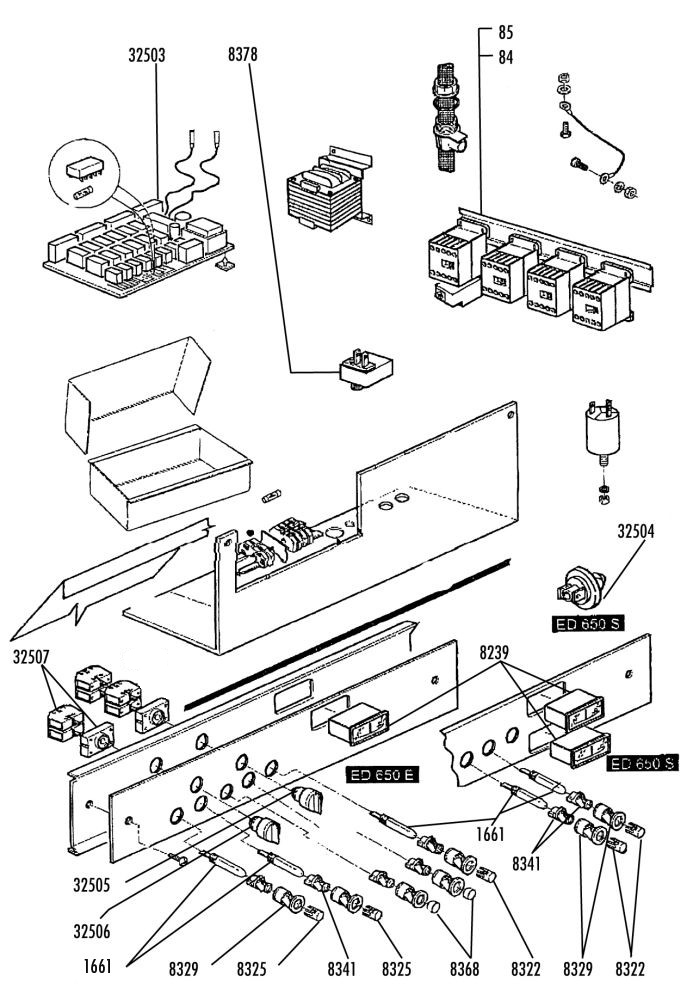 32503
8378
85
84
32504
ED 650 S
32507
8239
ED 650 E
ED 650 S
1661
8341
32505
32506
1661
8329
8325
8341
8325
8368
8322
8329
8322