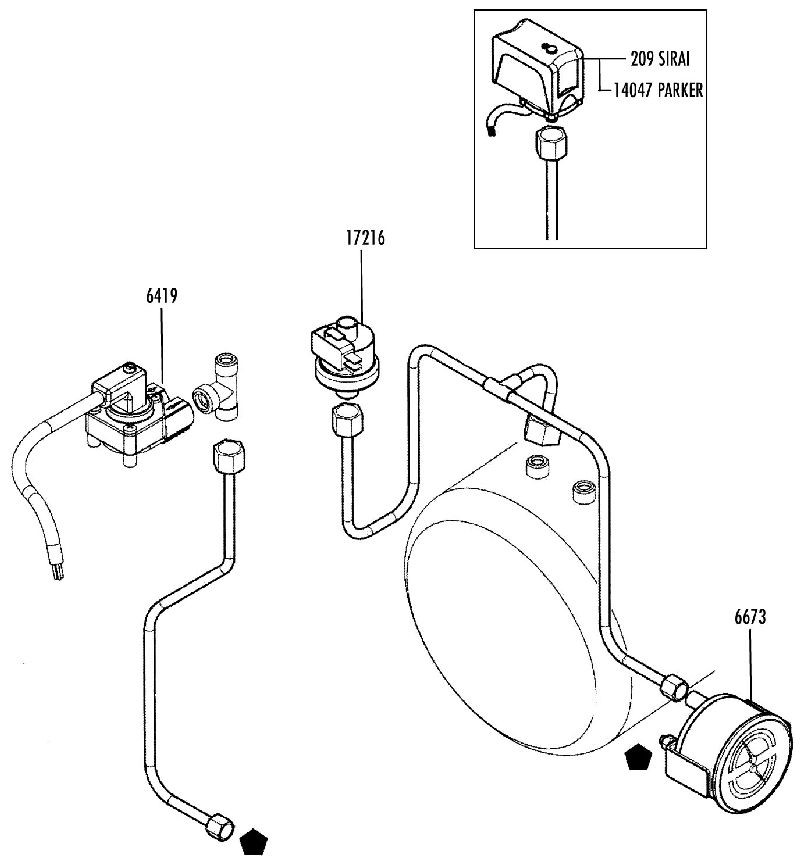 209 SIRAI
14047 PARKER

17216

6419

6673