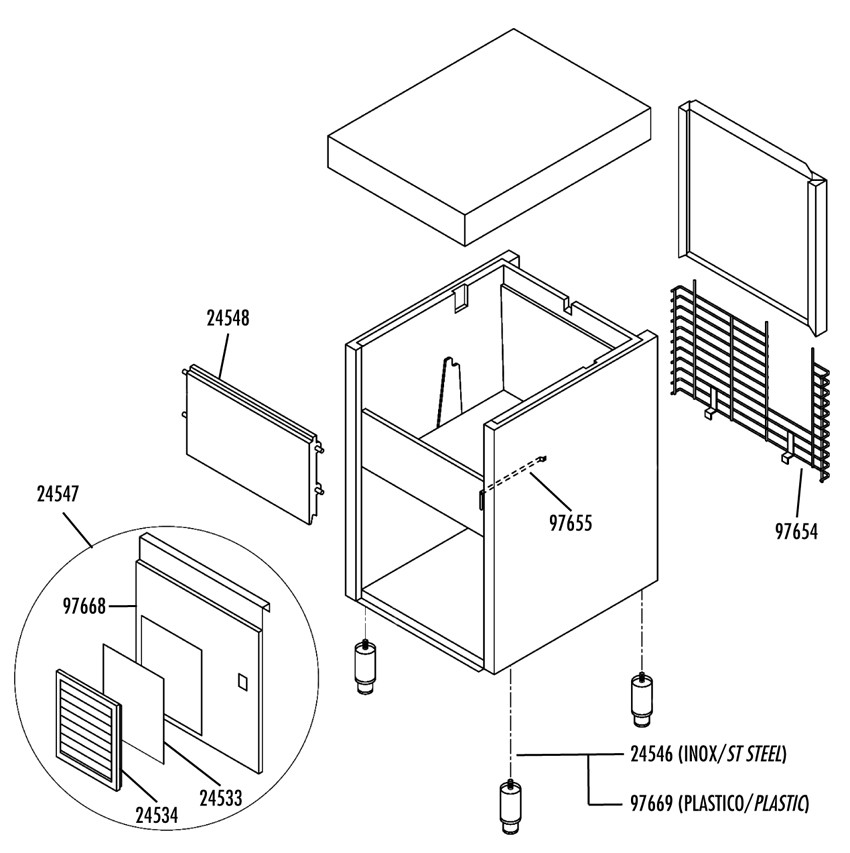 24548

24547

97668

24534

24533

97655

97654

24546 (INOX/ST STEEL)

97669 (PLASTICO/PLASTIC)