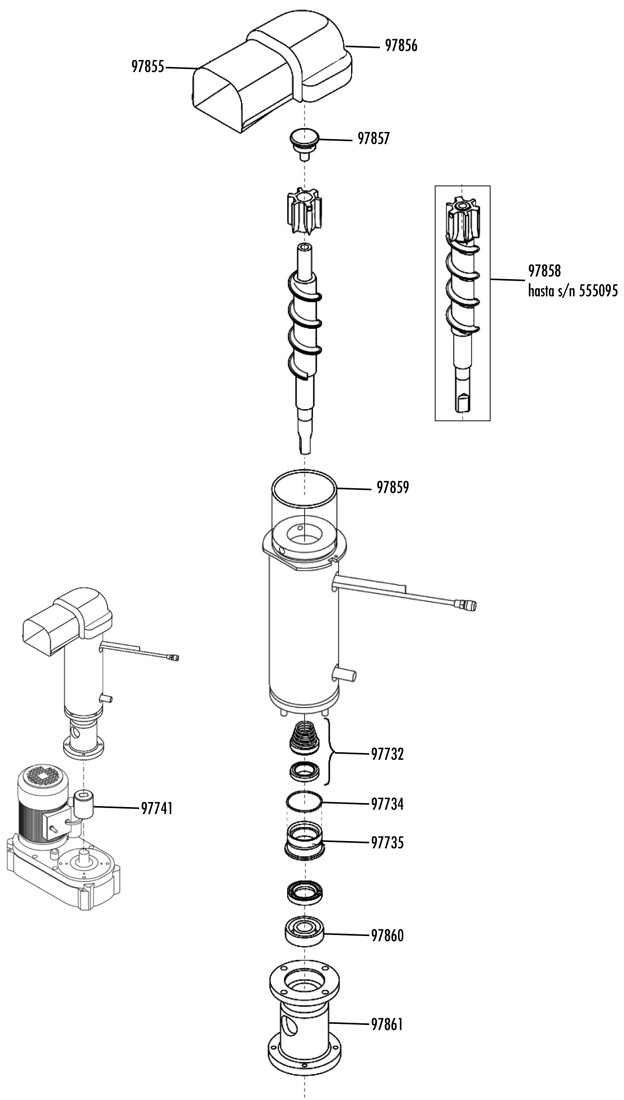 97855
97856
97857
97858
hasta s/n 555095
97859
97732
97741
97734
97735
97860
97861