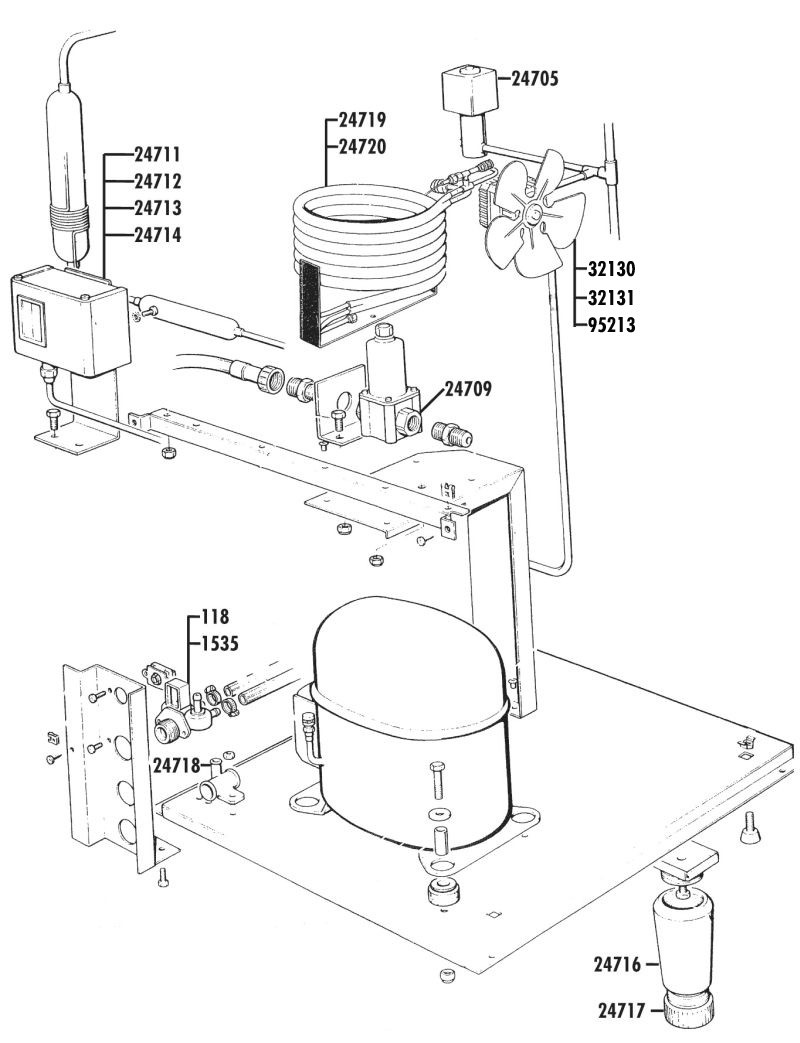 24705
24719
24720
24711
24712
24713
24714
32130
32131
95213
24709
118
1535
24718
24716
24717