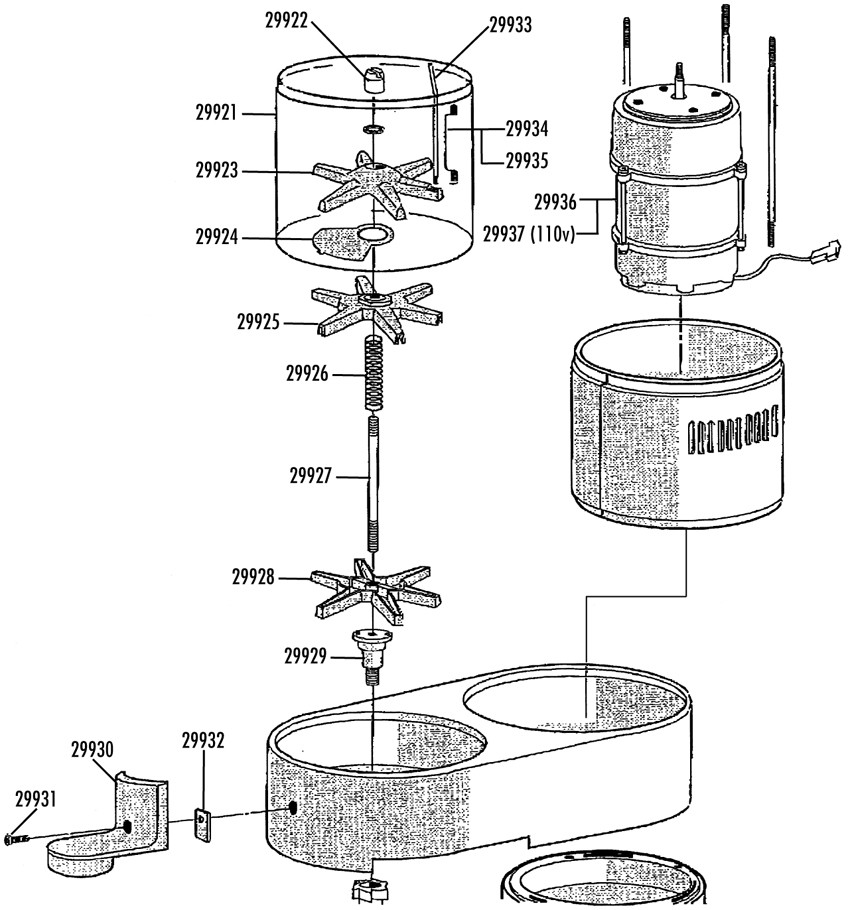 29922
29933
29921
29934
29935
29923
29936
29937 (110v)
29924
29925
29926
29927
29928
29929
29930
29932
29931