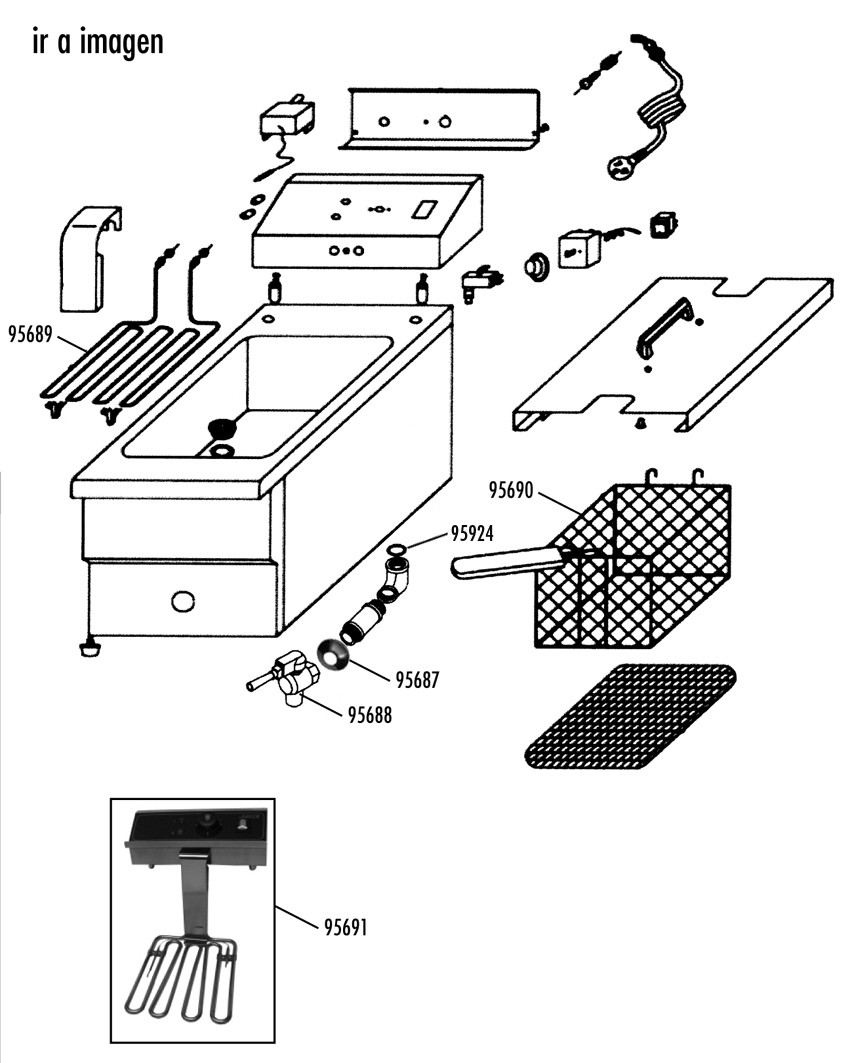 ir a imagen

95689

95690

95924

95687

95688

95691