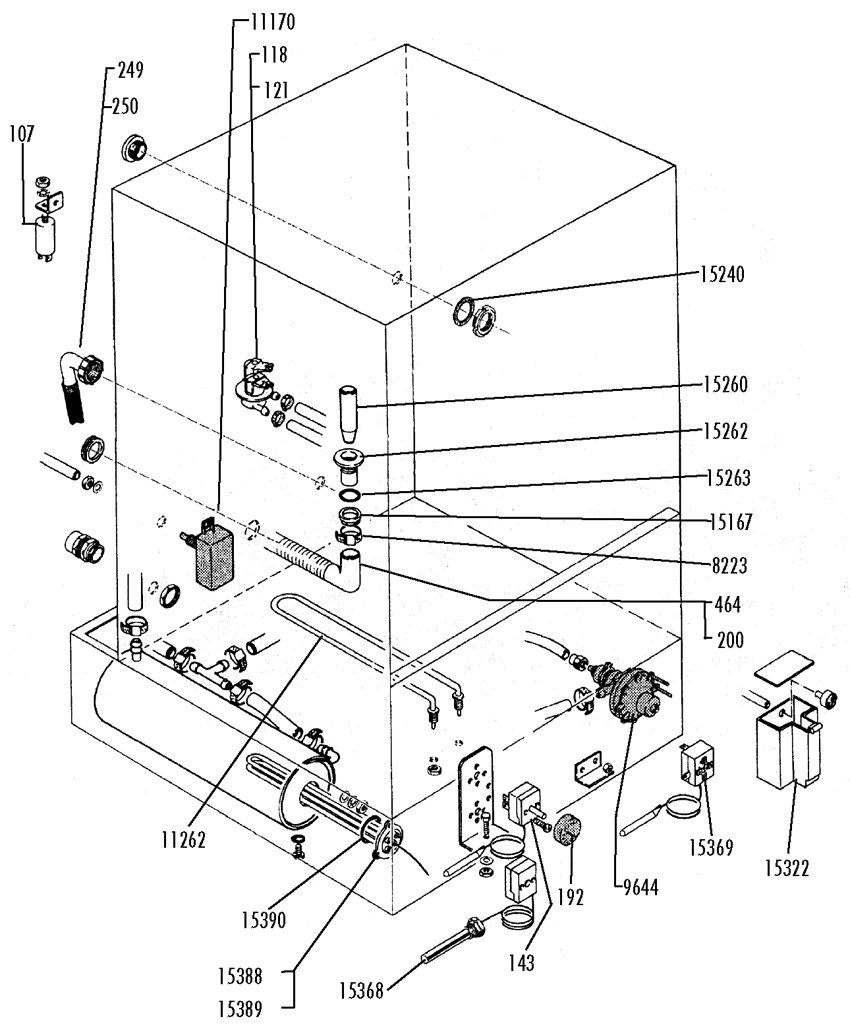 11170
118
121
249
250
107
15240
15260
15262
15263
15167
8223
464
200
11262
15390
15388
15389
15368
143
192
9644
15369
15322