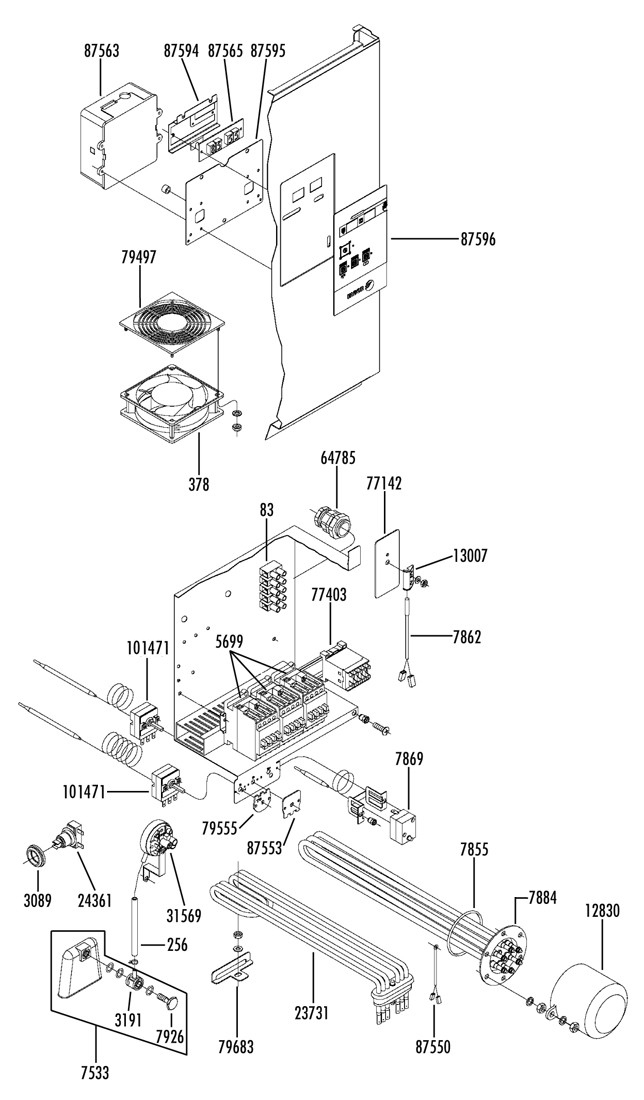 87563
87594
87565
87595
87596
79497
378
64785
77142
83
13007
77403
7862
101471
5699
101471
7869
79555
87553
7855
7884
12830
3089
24361
31569
256
3191
7926
7533
79683
23731
87550