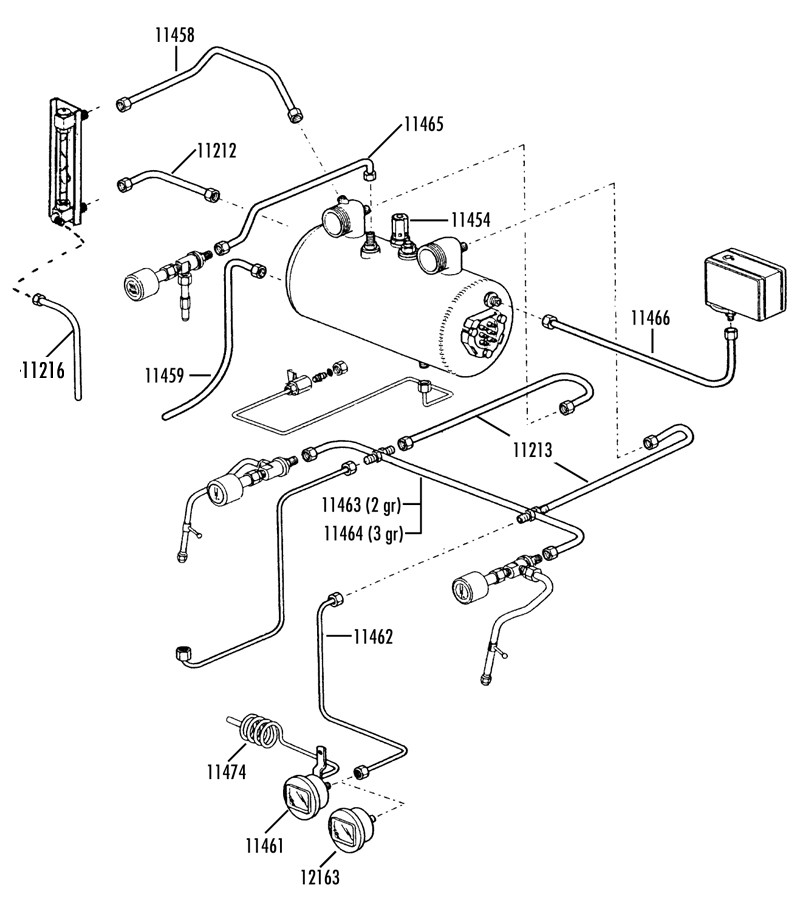 11458
11465
11212
11454
11466
11216
11459
11213
11463 (2 gr)
11464 (3 gr)
11462
11474
11461
12163