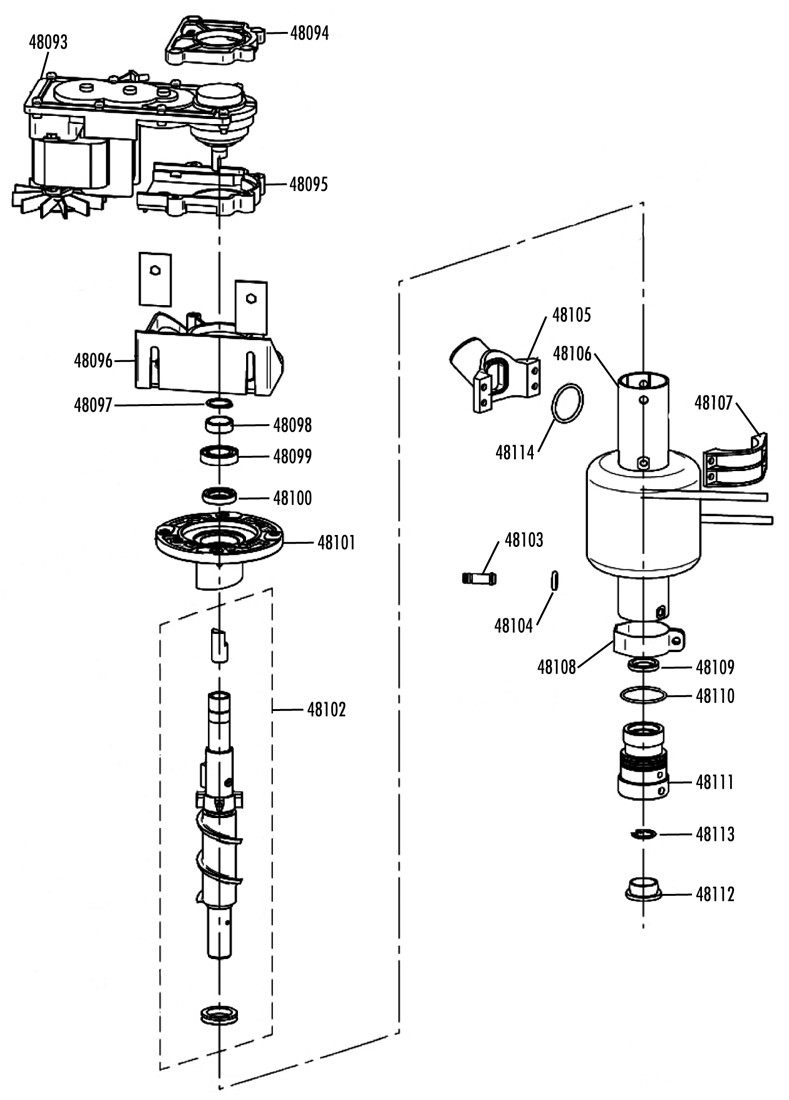 48093
48094
48095
48096
48097
48098
48099
48100
48101
48102
48105
48106
48107
48114
48103
48104
48108
48109
48110
48111
48113
48112