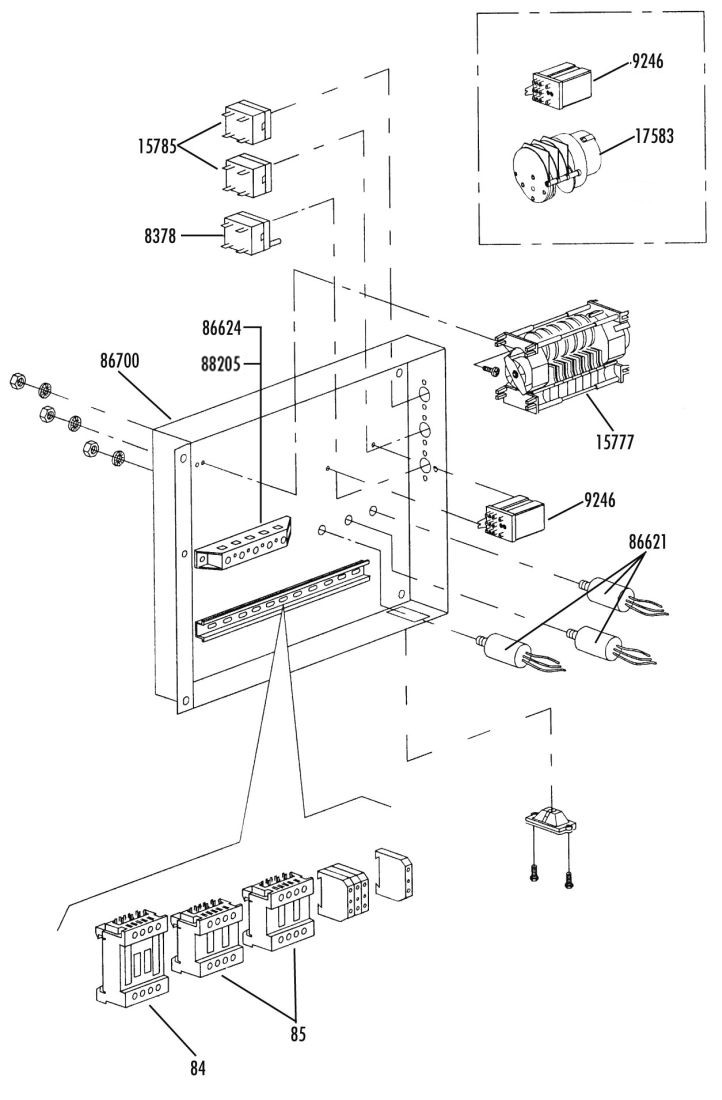 9246
17583
15785
8378
86624
88205
86700
15777
9246
86621
85
84