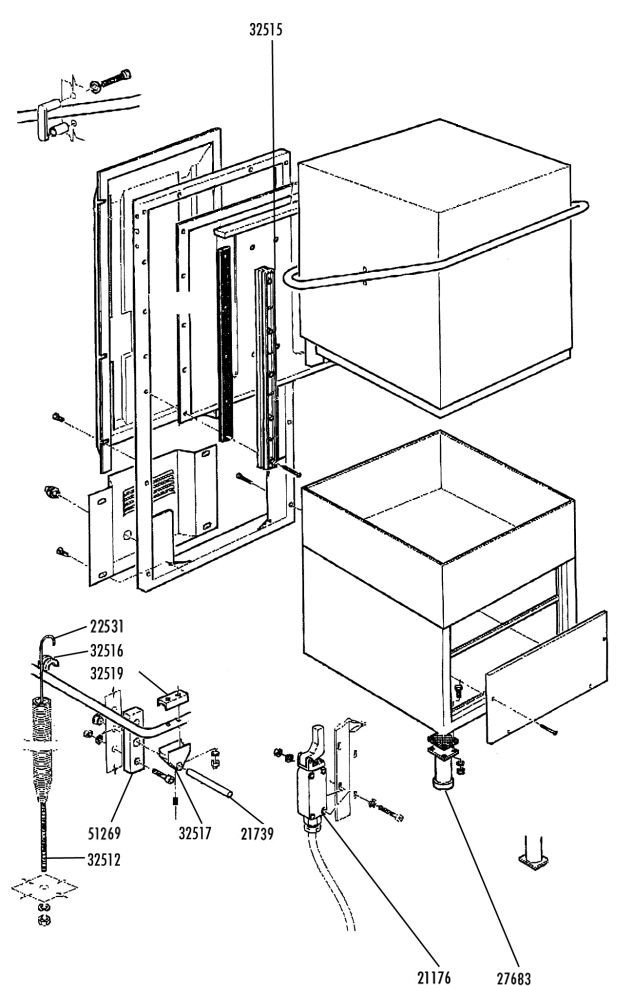 32515

22531
32516
32519

51269
32517
21739
32512

21176
27683