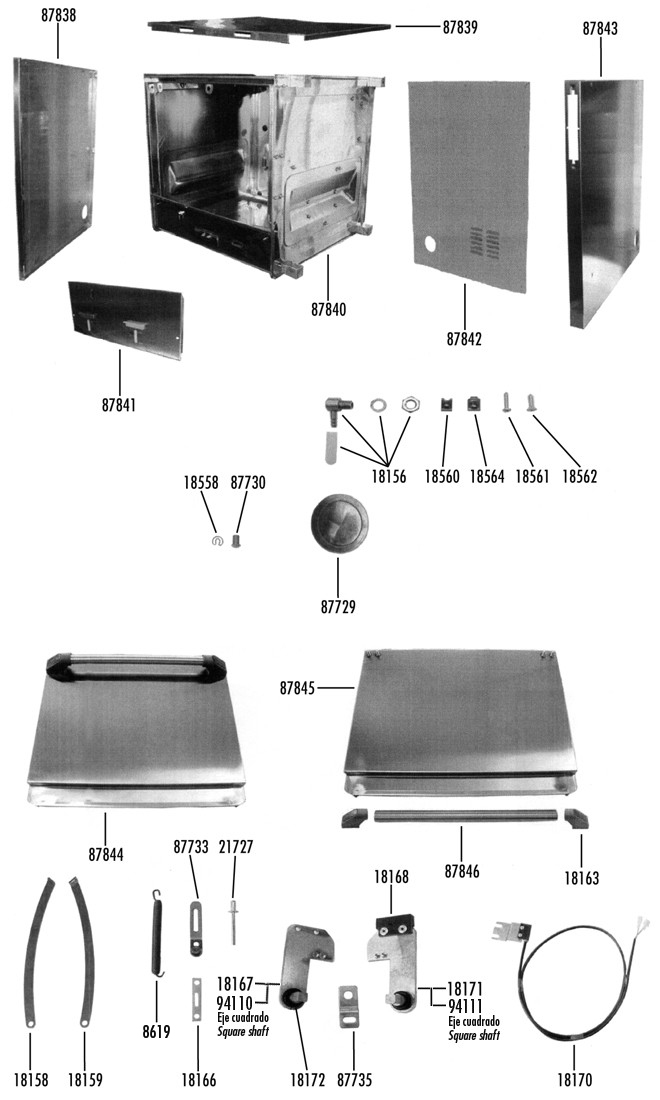 87838
87839
87843
87840
87842
87841
18156
18560
18564
18561
18562
18558
87730
87729
87845
87844
87846
18163
87733
21727
18168
18167
94110
Eje cuadrado
Square shaft
18171
94111
Eje cuadrado
Square shaft
8619
18158
18159
18166
18172
87735
18170