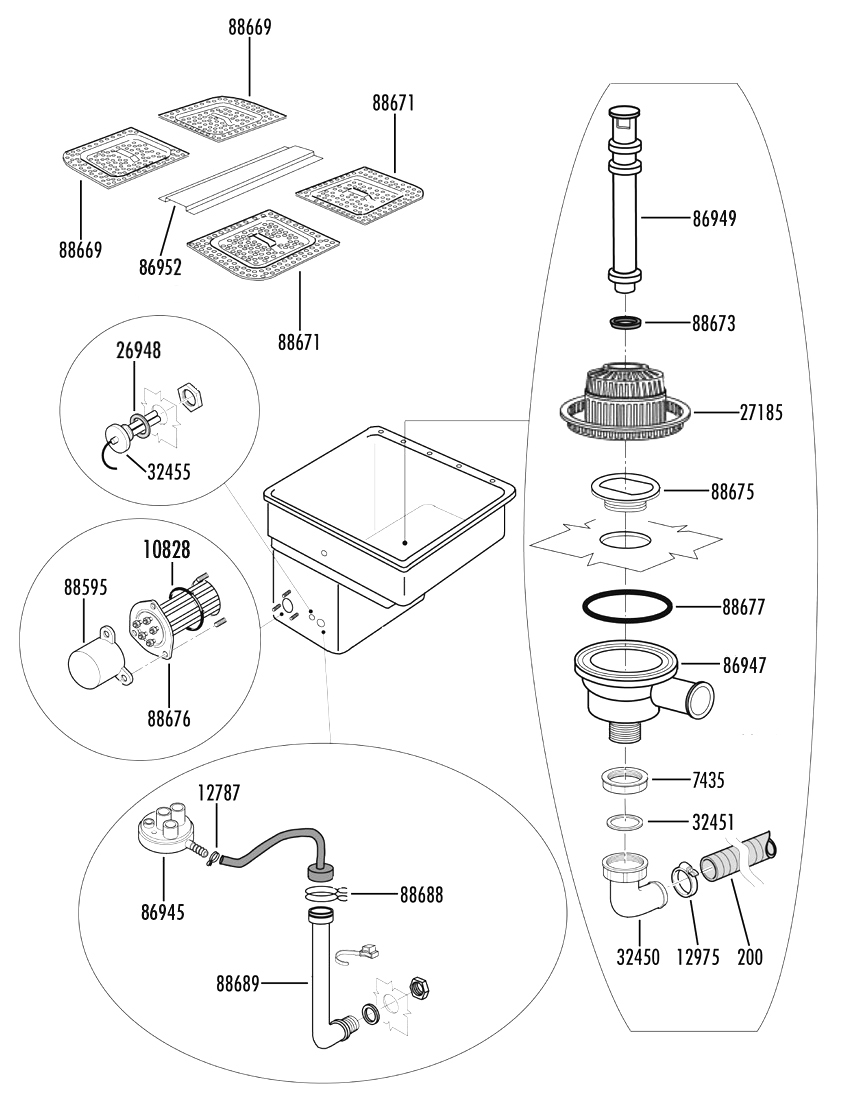 88669
88671
88669
86952
88671
26948
32455
10828
88595
88676
12787
86945
88688
88689
86949
88673
27185
88675
88677
86947
7435
32451
32450
12975
200