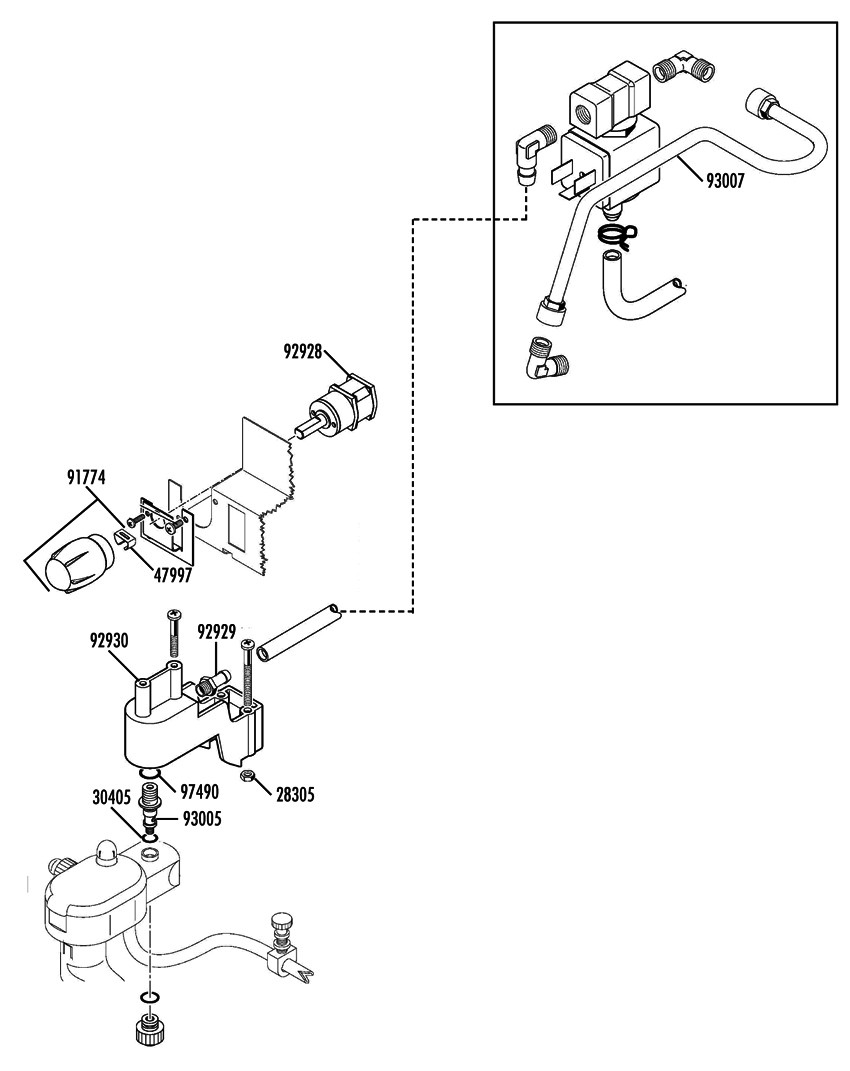 93007

92928

91774

47997

92930

92929

97490

28305

30405

93005