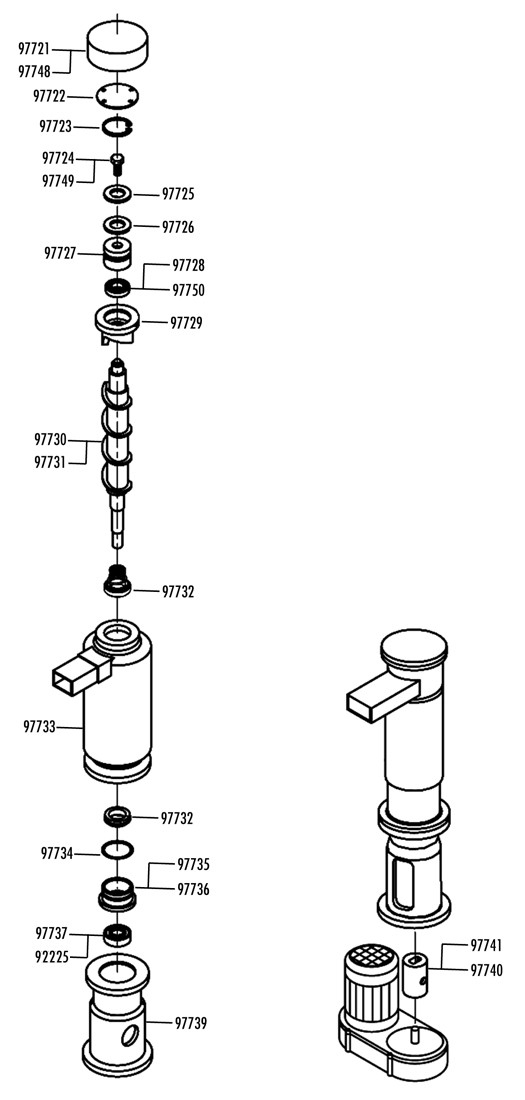 97721
97748
97722
97723
97724
97749
97725
97726
97727
97728
97750
97729
97730
97731
97732
97733
97732
97734
97735
97736
97737
92225
97739
97741
97740