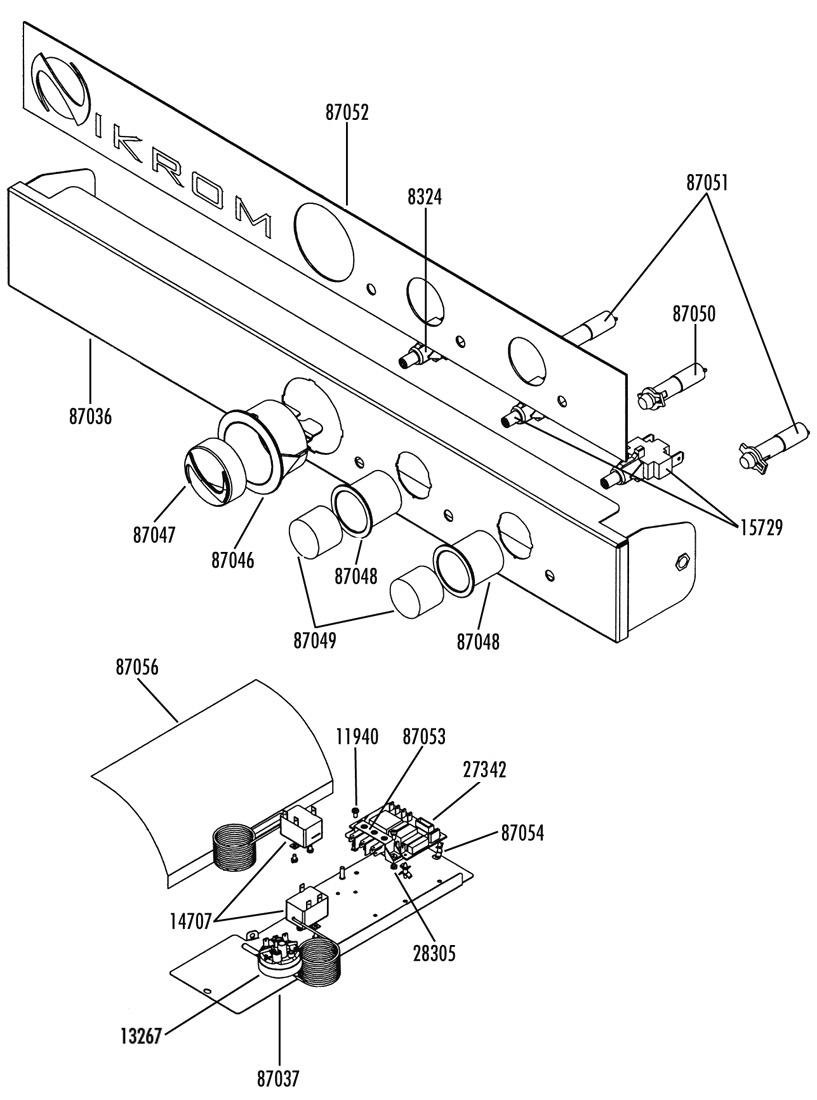 IKROM

87052

8324

87051

87050

87036

15729

87047

87046

87048

87049

87048

87056

11940

87053

27342

87054

14707

28305

13267

87037