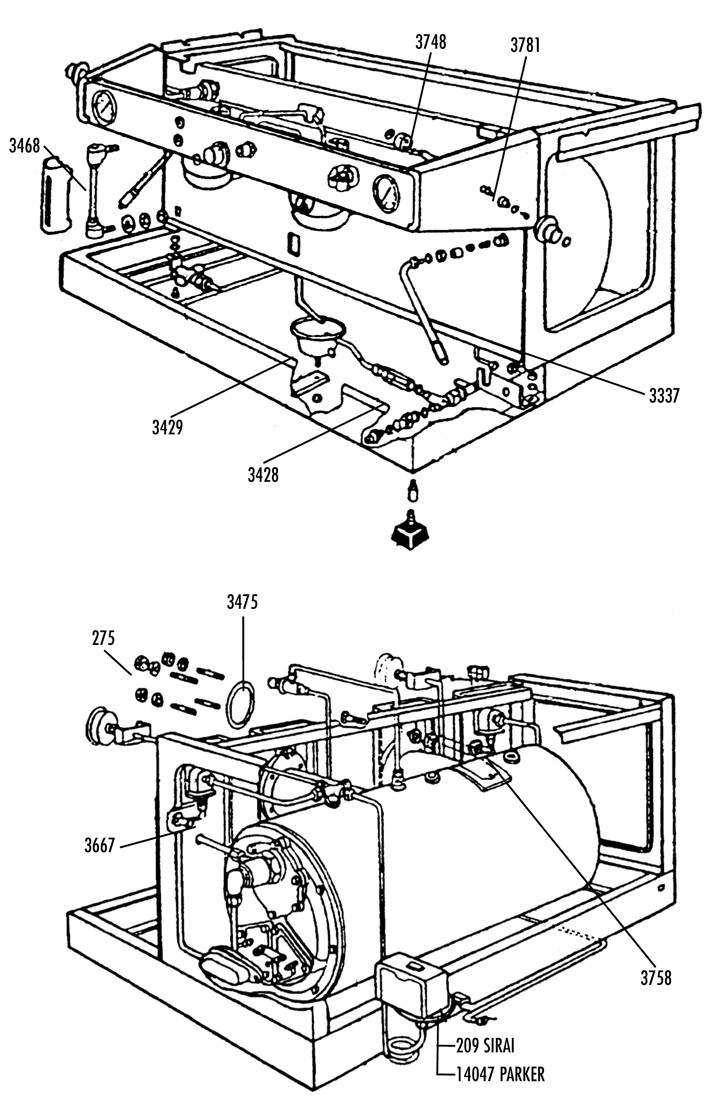 3748
3781
3468
3337
3429
3428

3475
275
3667
3758
209 SIRAI
14047 PARKER