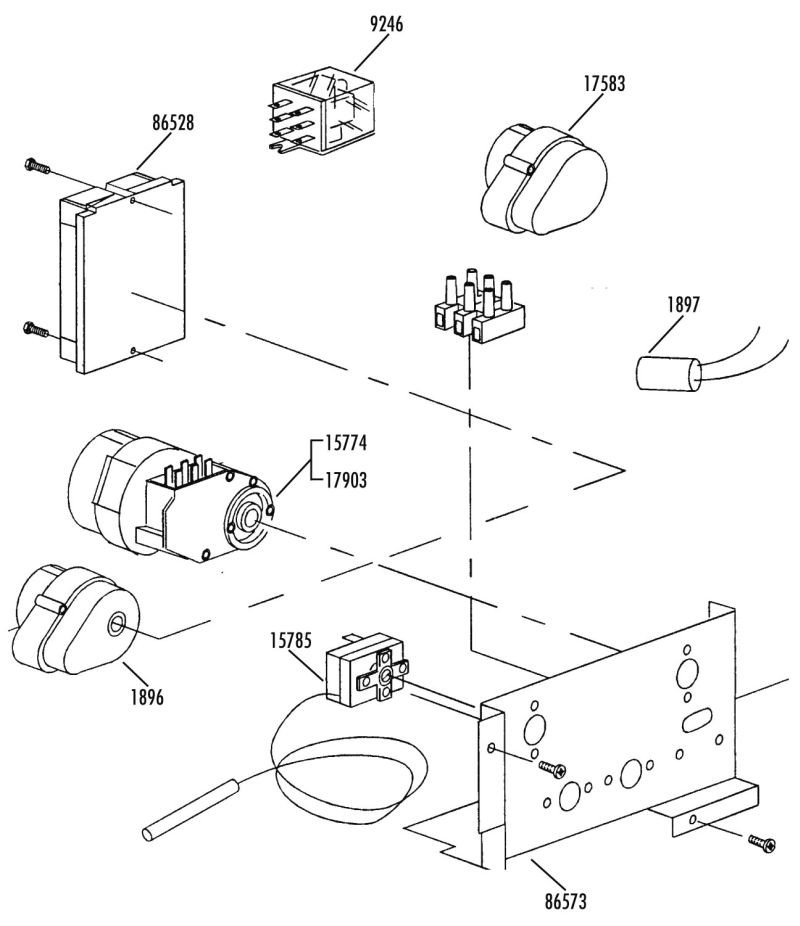 9246

17583

86528

1897

15774

17903

15785

1896

86573