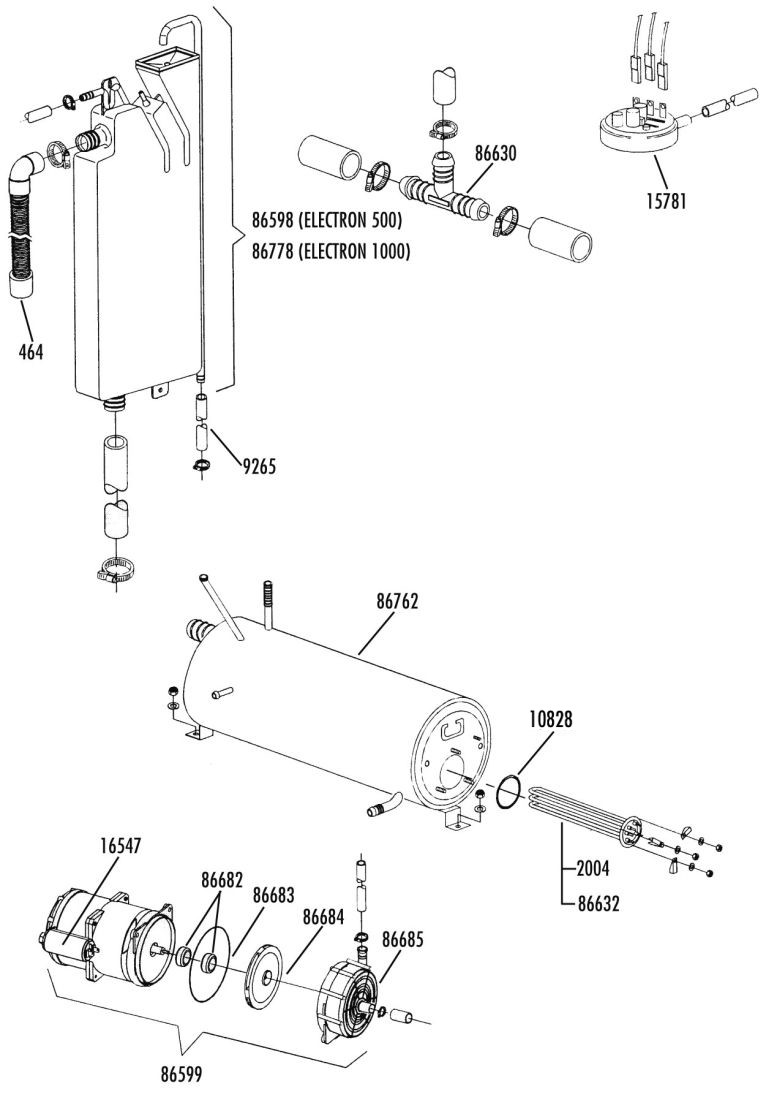 86630

15781

86598 (ELECTRON 500)
86778 (ELECTRON 1000)

464

9265

86762

10828

2004

86632

16547

86682

86683

86684

86685

86599