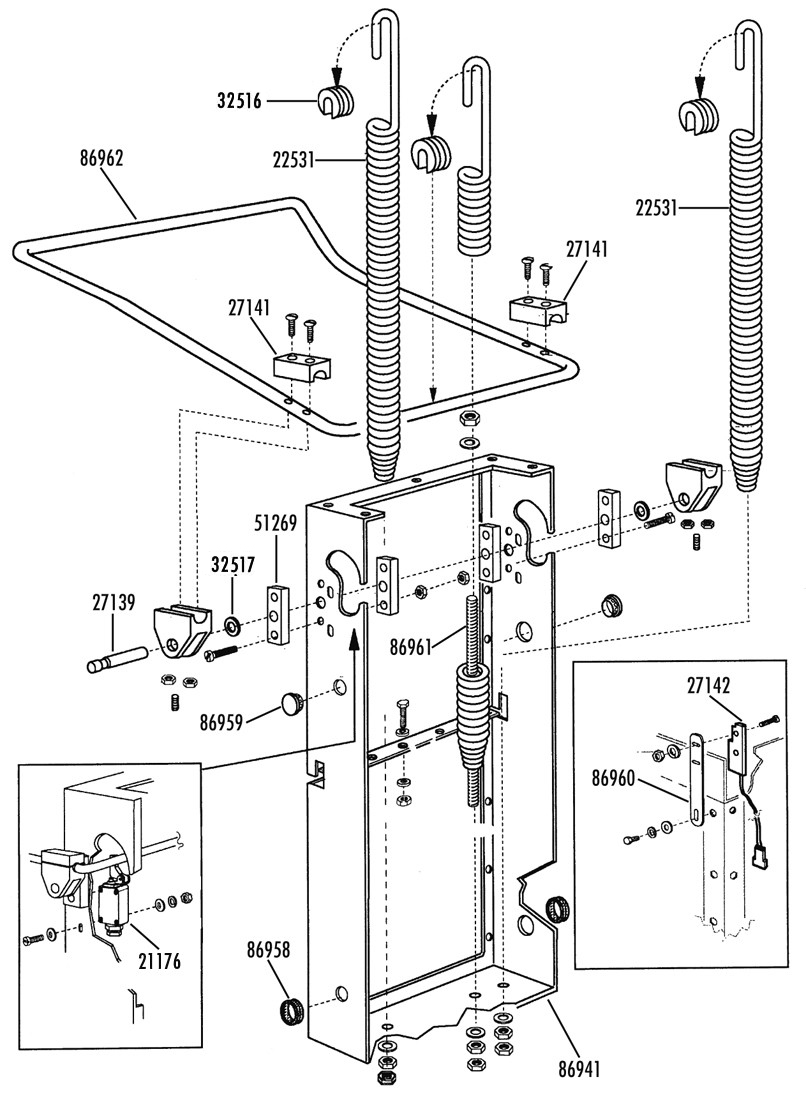 32516
86962
22531
22531
27141
27141
51269
32517
27139
86961
86959
27142
86960
21176
86958
86941