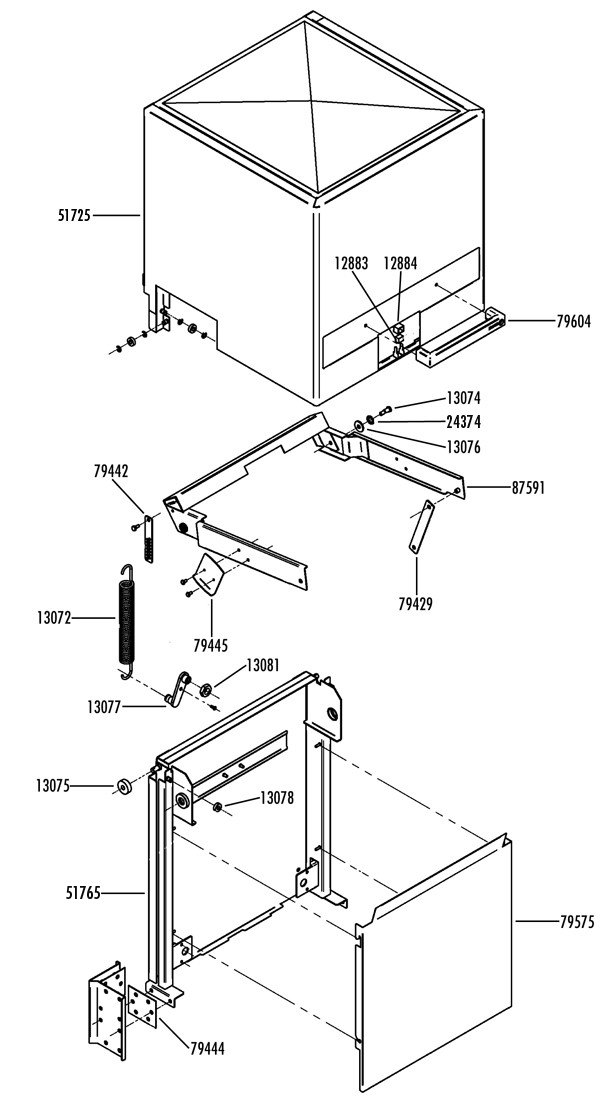 51725
12883
12884
79604
13074
24374
13076
87591
79442
79429
13072
79445
13081
13077
13075
13078
51765
79575
79444