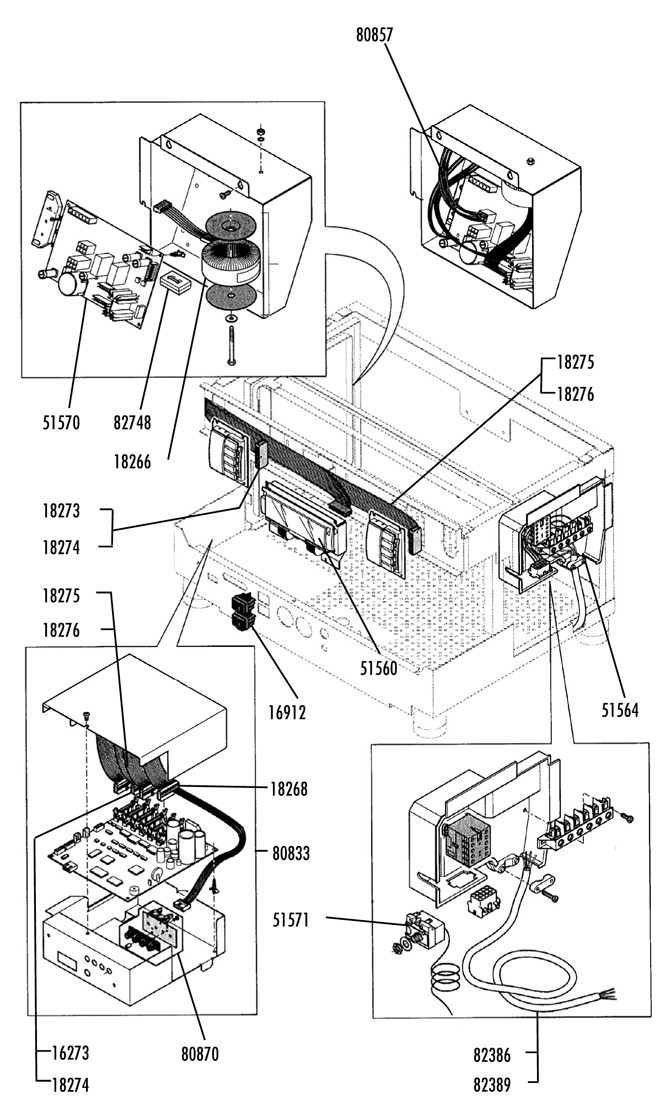 80857

18275
18276

51570
82748
18266

18273
18274

18275
18276

51560

16912

51564

18268

80833

51571

16273
18274

80870

82386
82389