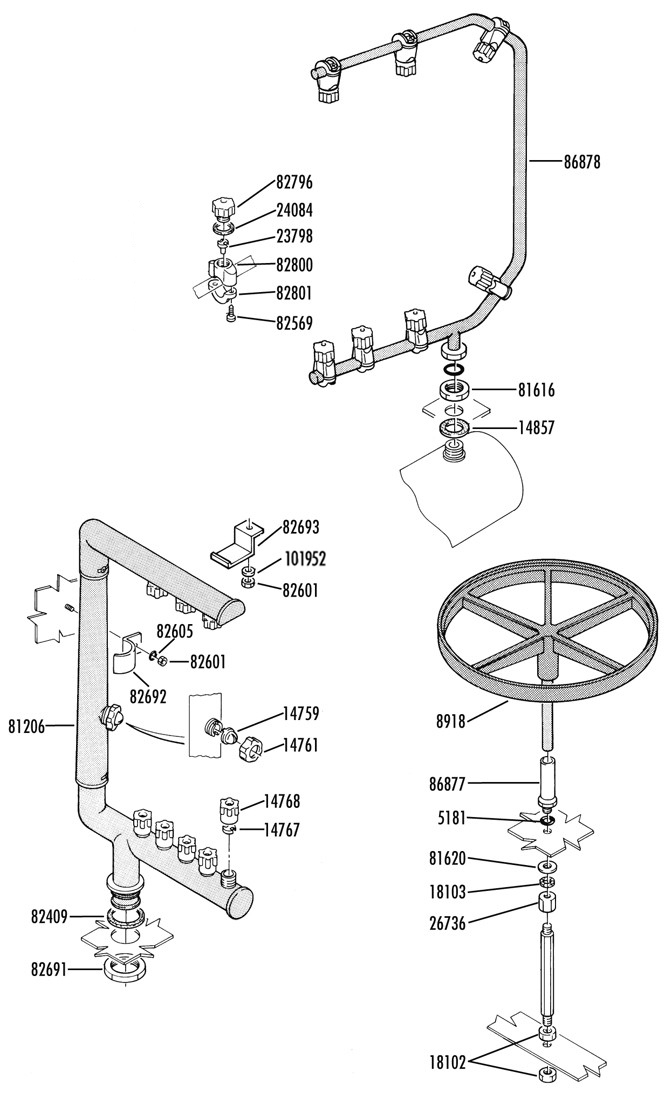 86878
82796
24084
23798
82800
82801
82569
81616
14857
82693
101952
82601
82605
82601
82692
81206
14759
14761
14768
14767
82409
82691
8918
86877
5181
81620
18103
26736
18102