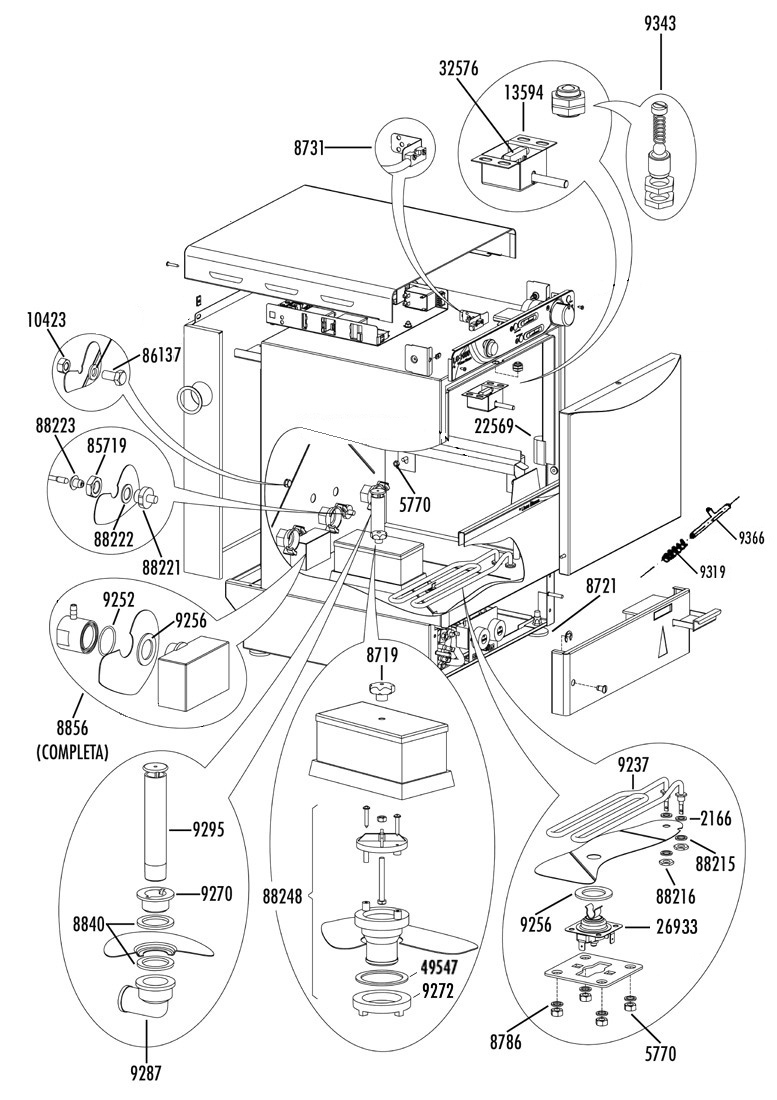 9343
32576
13594
8731
10423
86137
88223
85719
88222
88221
22569
5770
9366
9319
8721
9252
9256
8856
(COMPLETA)
8719
9295
9270
8840
9287
88248
49547
9272
9237
2166
88215
88216
9256
26933
8786
5770