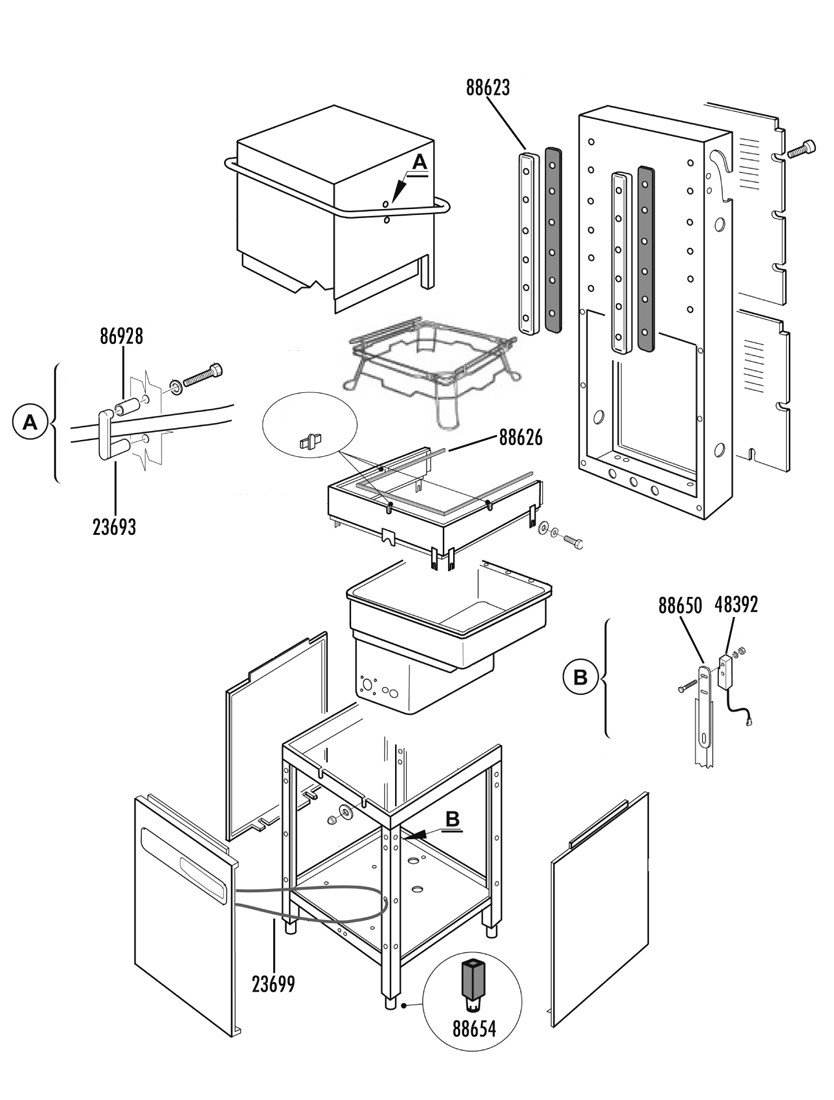 88623

A

86928

A

23693

88626

88650 48392

B

B

23699

88654