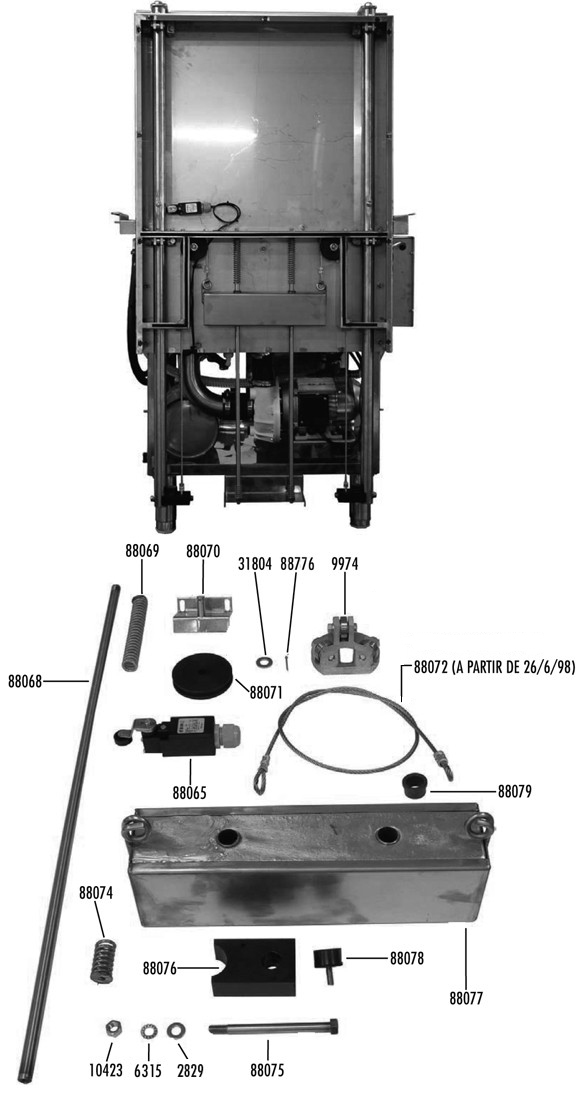 88069
88070
31804
88776
9974
88068
88071
88072 (A PARTIR DE 26/6/98)
88065
88079
88074
88076
88078
88077
10423
6315
2829
88075