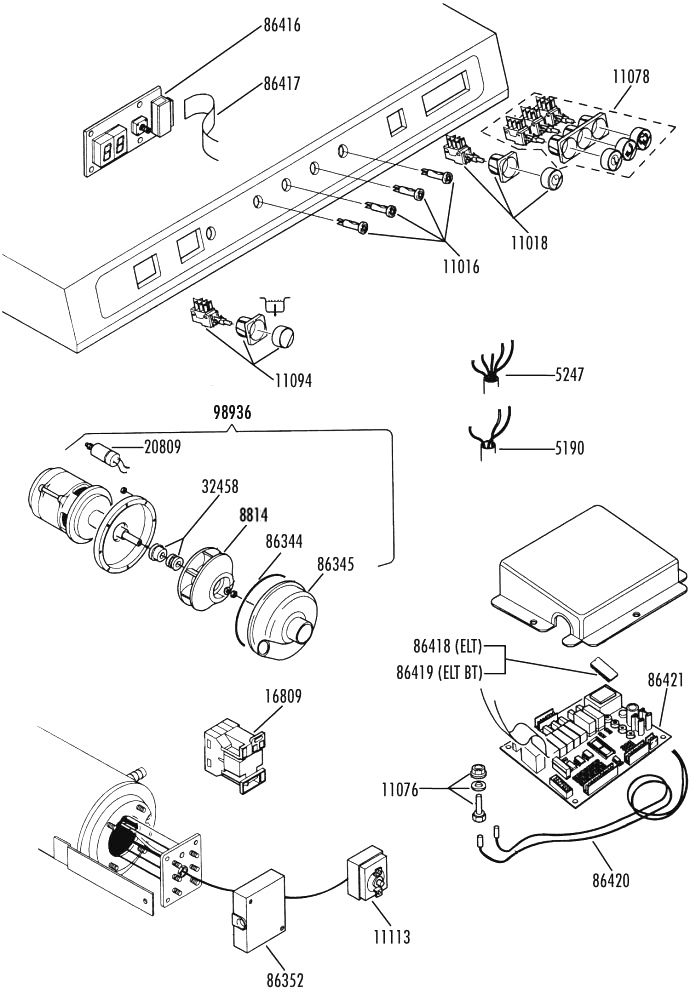 86416
86417
11078
11018
11016
11094
5247
5190
98936
20809
32458
8814
86344
86345
86418 (ELT)
86419 (ELT BT)
86421
16809
11076
86420
11113
86352