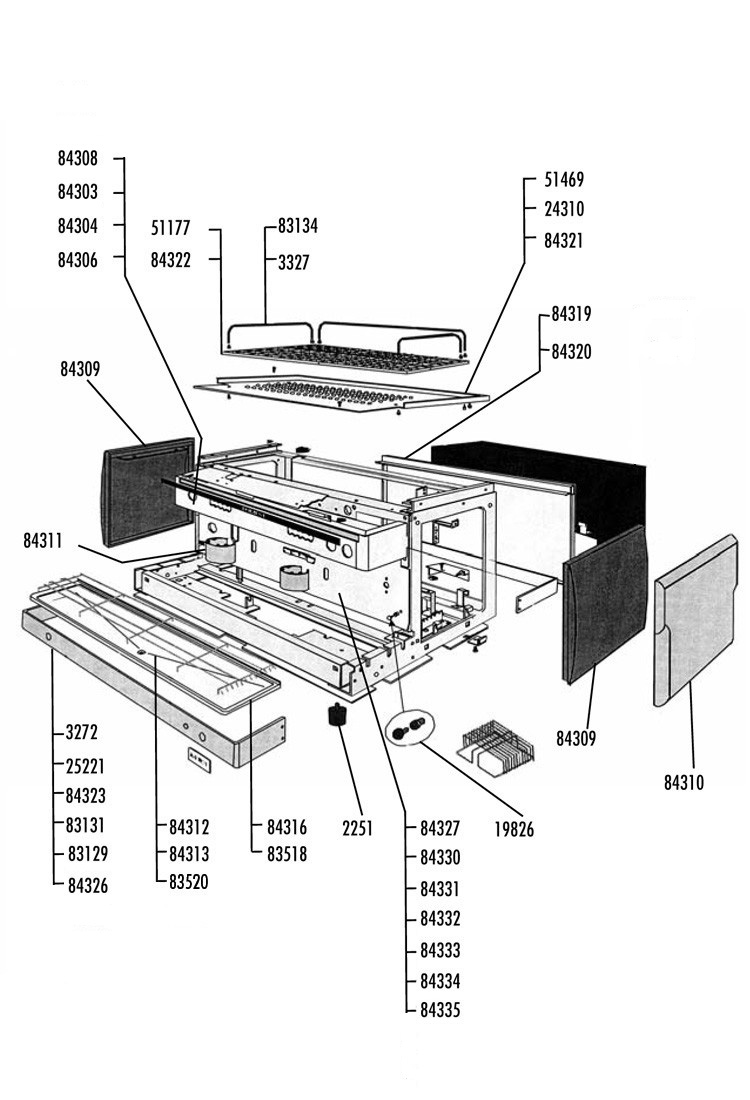 84308
84303
84304
84306

51177
84322

83134
3327

51469
24310
84321

84319
84320

84309

84311

3272
25221
84323
83131
83129
84326

84312
84313
83520

84316
83518

2251

84327
84330
84331
84332
84333
84334
84335

19826

84309

84310