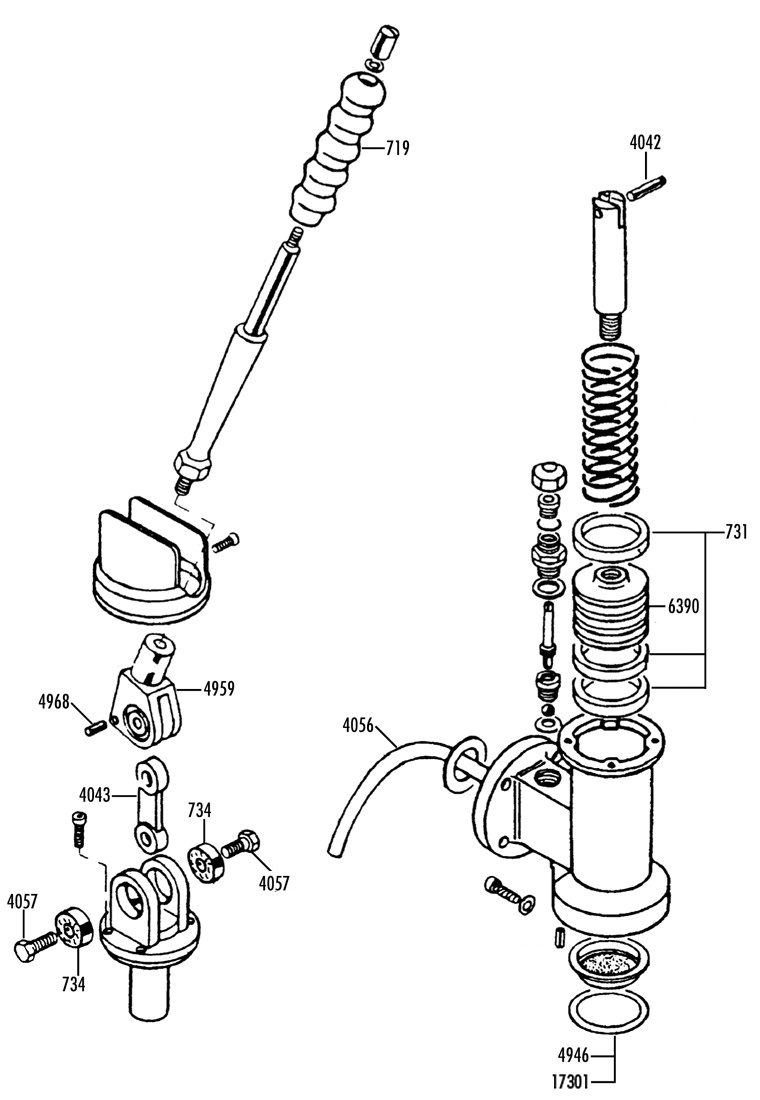 719
4042
731
6390
4968
4959
4056
4043
734
4057
4057
734
4946
17301