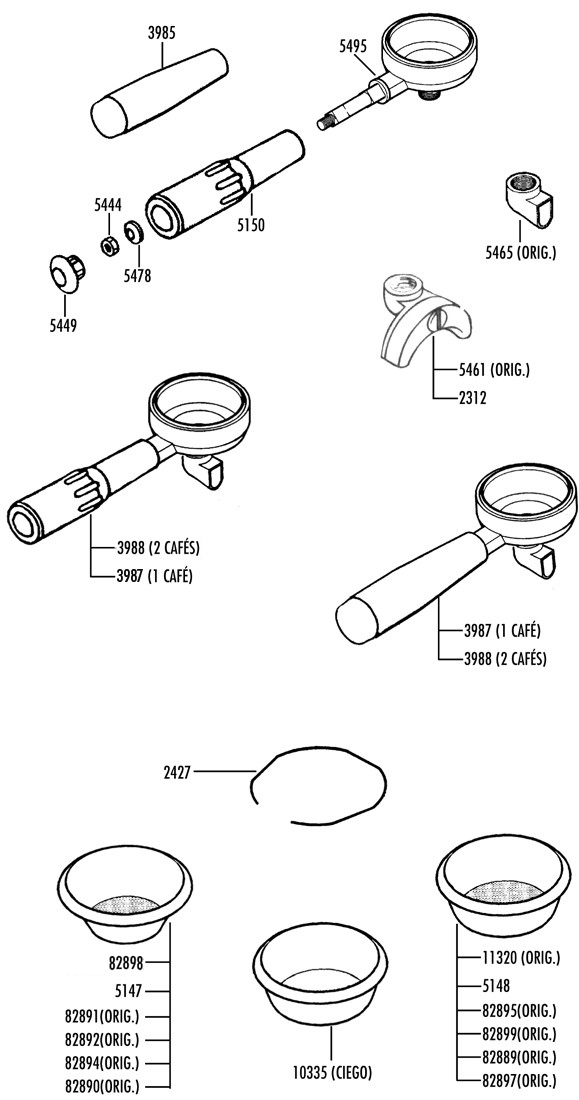 3985

5495

5444

5150

5478

5449

5465 (ORIG.)

5461 (ORIG.)

2312

3988 (2 CAFÉS)

3987 (1 CAFÉ)

3987 (1 CAFÉ)

3988 (2 CAFÉS)

2427

82898

5147

82891(ORIG.)

82892(ORIG.)

82894(ORIG.)

82890(ORIG.)

10335 (CIEGO)

11320 (ORIG.)

5148

82895(ORIG.)

82899(ORIG.)

82889(ORIG.)

82897(ORIG.)