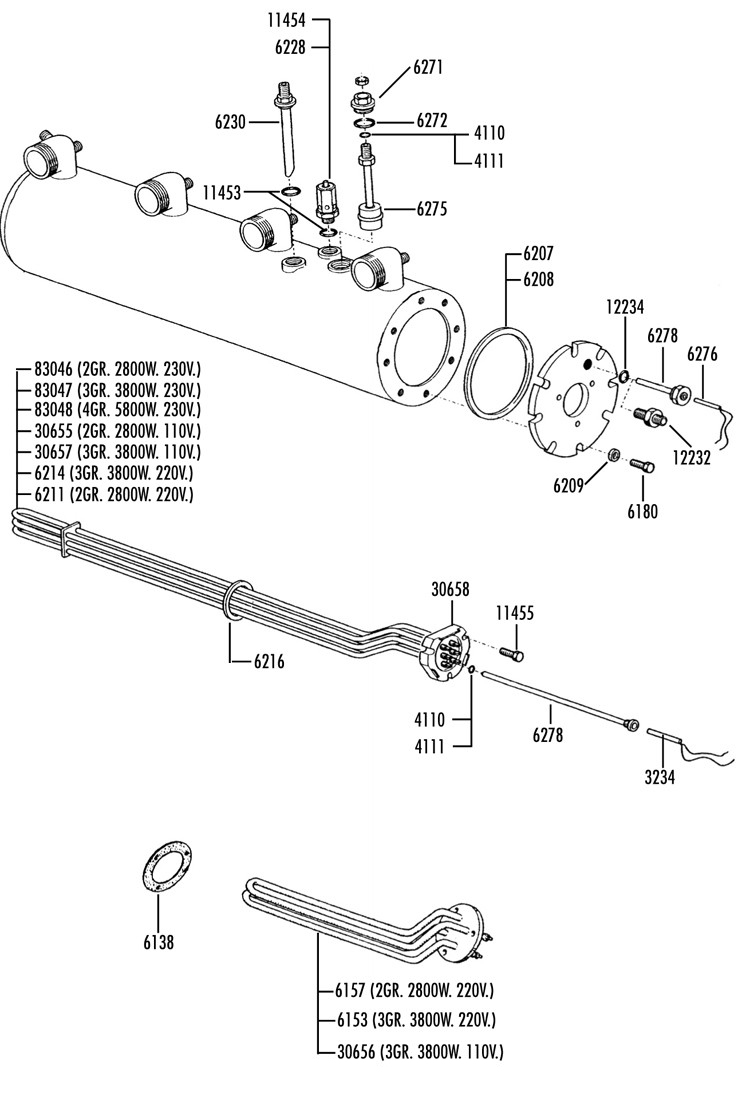 11454
6228
6271
6230
6272
4110
4111
11453
6275
6207
6208
12234
6278
6276
83046 (2GR. 2800W. 230V.)
83047 (3GR. 3800W. 230V.)
83048 (4GR. 5800W. 230V.)
30655 (2GR. 2800W. 110V.)
30657 (3GR. 3800W. 110V.)
6214 (3GR. 3800W. 220V.)
6211 (2GR. 2800W. 220V.)
12232
6209
6180
30658
11455
6216
4110
4111
6278
3234
6138
6157 (2GR. 2800W. 220V.)
6153 (3GR. 3800W. 220V.)
30656 (3GR. 3800W. 110V.)