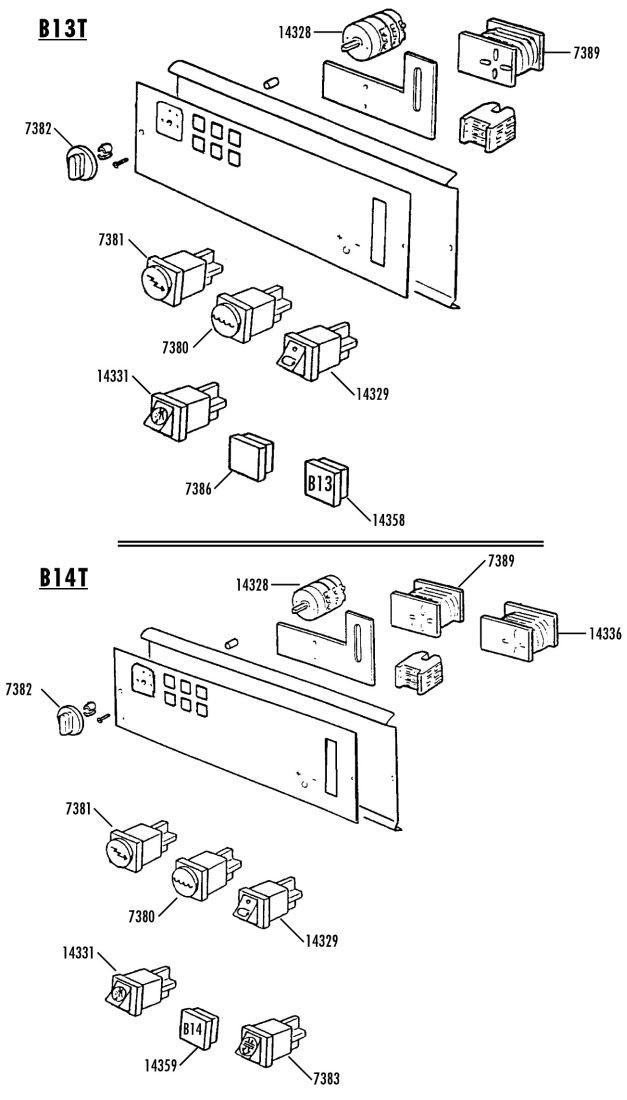 B13T

14328
7389
7382
7381
7380
14329
14331
7386
B13
14358

B14T

14328
7389
14336
7382
7381
7380
14329
14331
B14
14359
7383