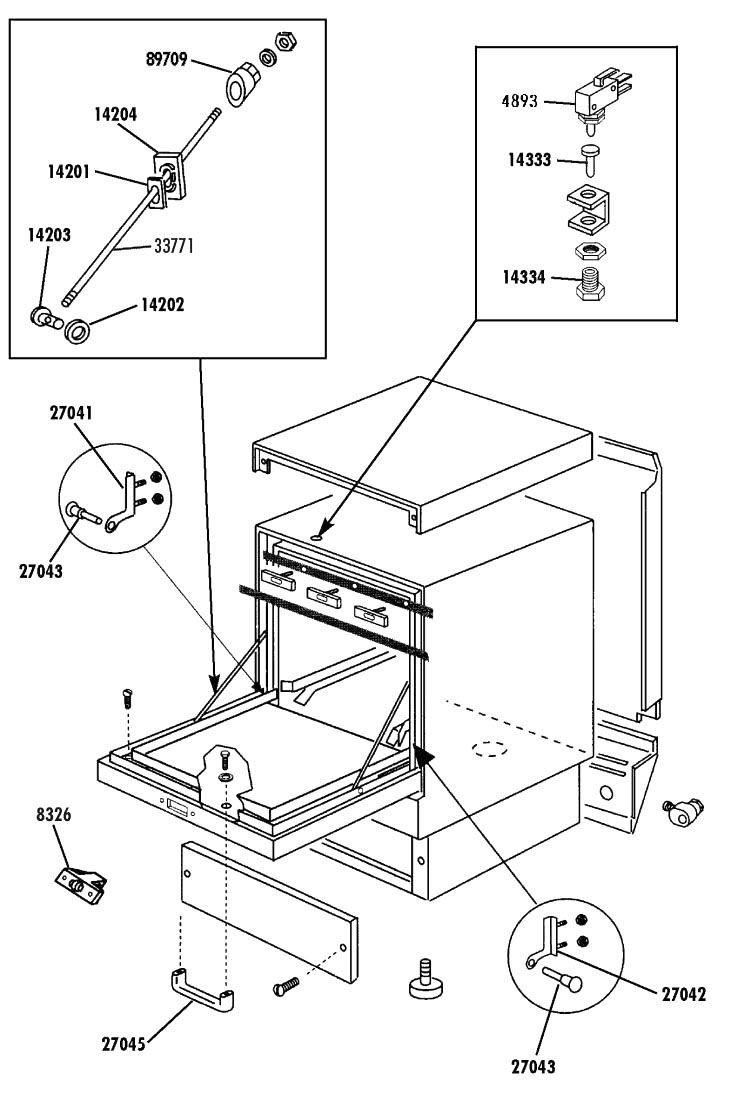 89709
14204
14201
14203
33771
14202
4893
14333
14334
27041
27043
8326
27045
27042
27043