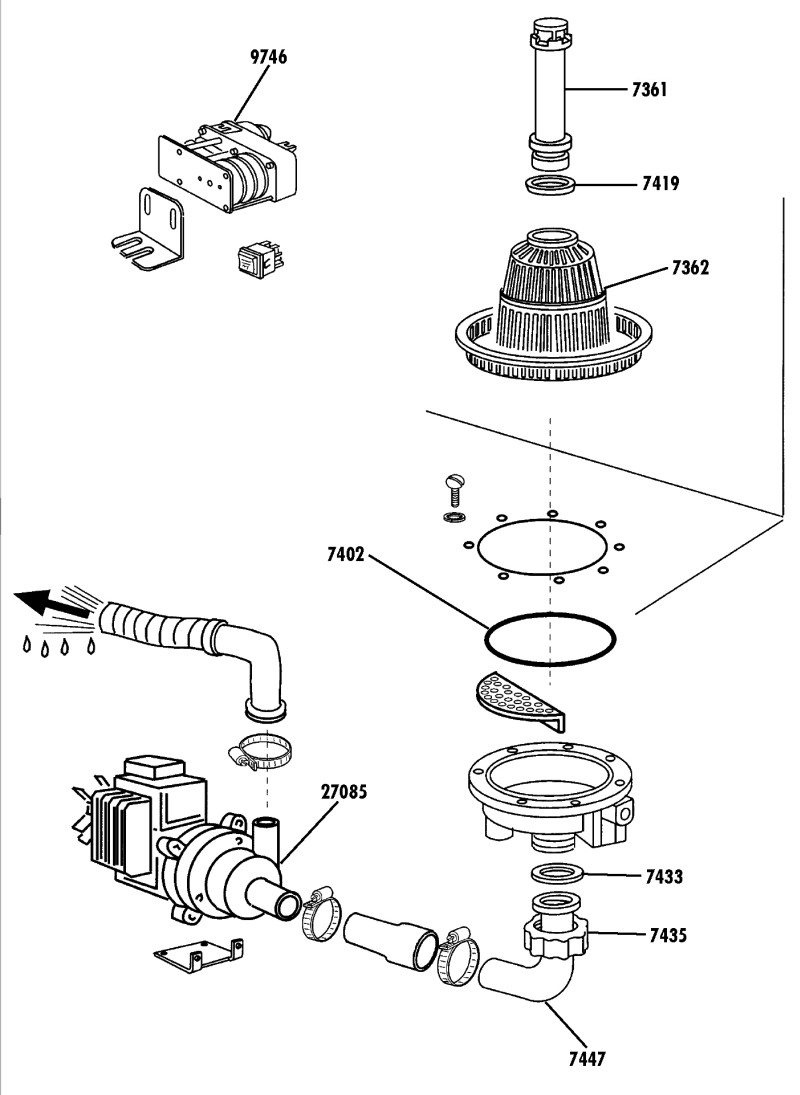 9746

7361

7419

7362

7402

27085

7433

7435

7447