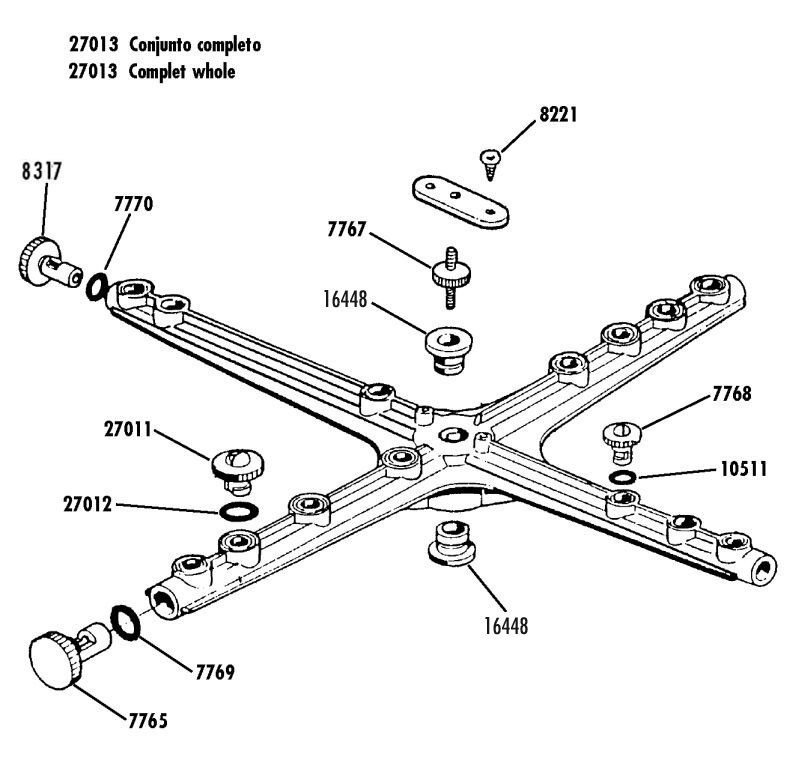 27013 Conjunto completo
27013 Complet whole

8221

8317

7770

7767

16448

7768

27011

10511

27012

16448

7769

7765