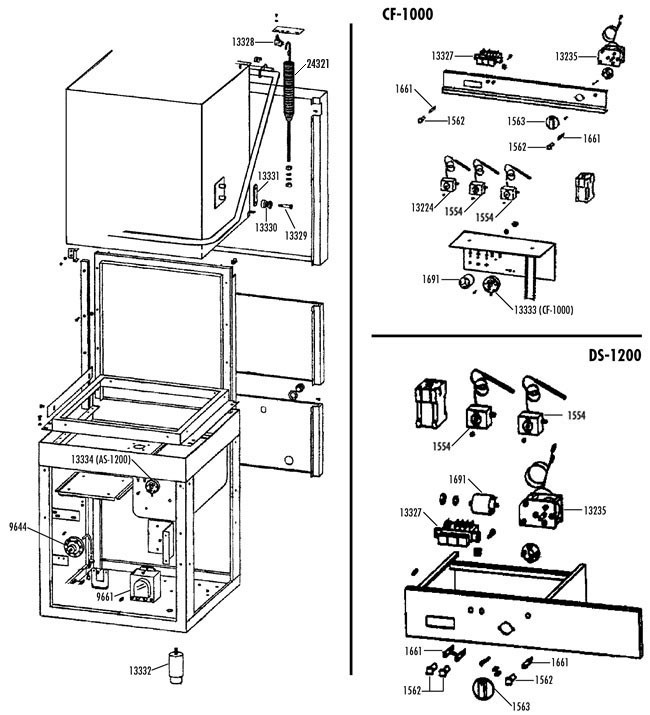 13328
24321
13331
13330
13329
13334 (AS-1200)
9644
9661
13332

CF-1000

13327
13235
1661
1562
1563
1562
1661
13224
1554
1554
1691
13333 (CF-1000)

DS-1200

1554
1554
1691
13327
13235
1661
1661
1562
1562
1563