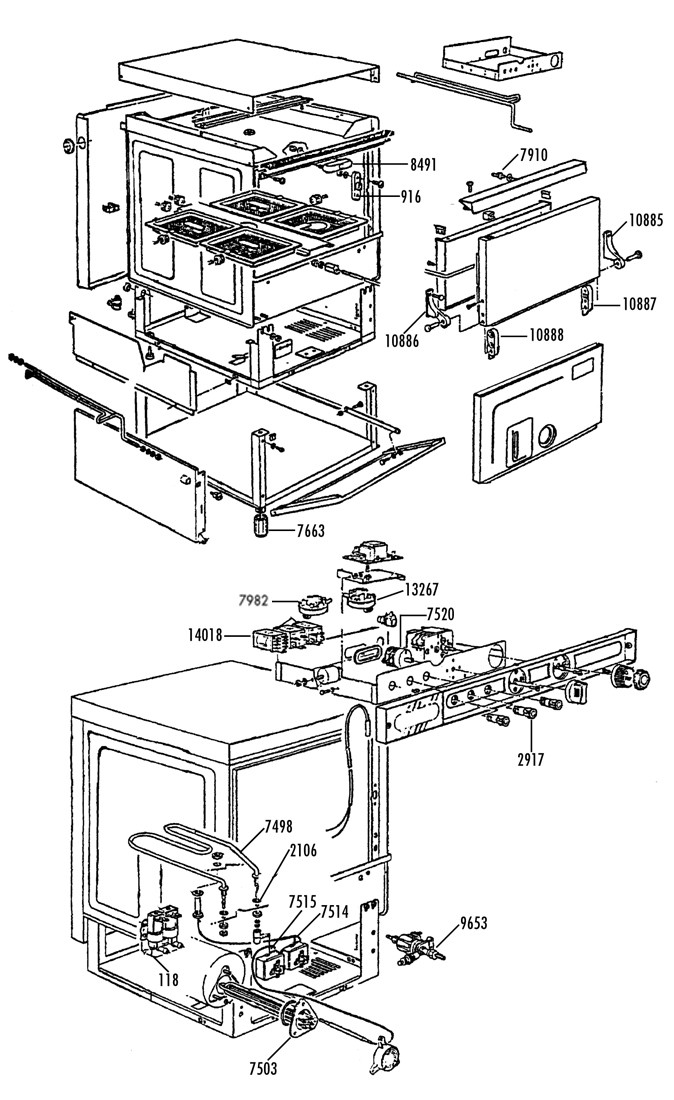 8491
7910
916
10885
10887
10886
10888
7663
13267
7982
7520
14018
2917
7498
2106
7515
7514
9653
118
7503