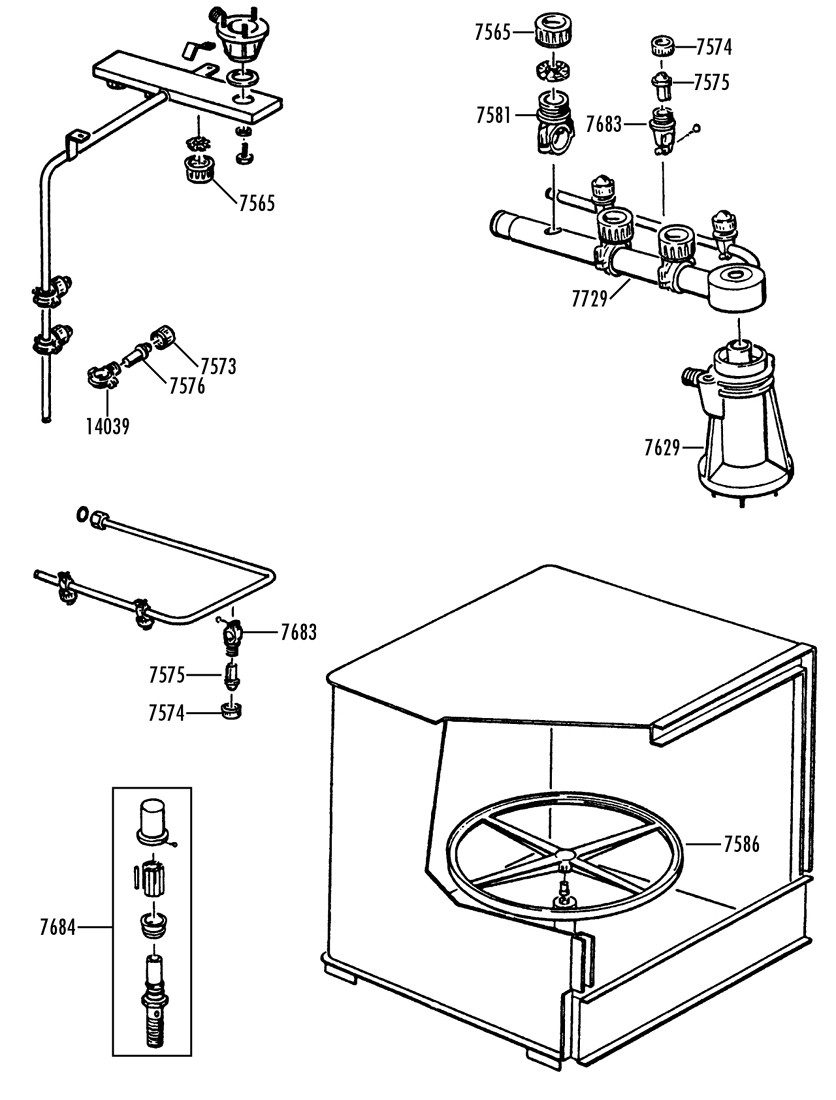 7565

7573
7576
14039

7565
7574
7575
7581
7683
7729
7629

7683
7575
7574

7586

7684