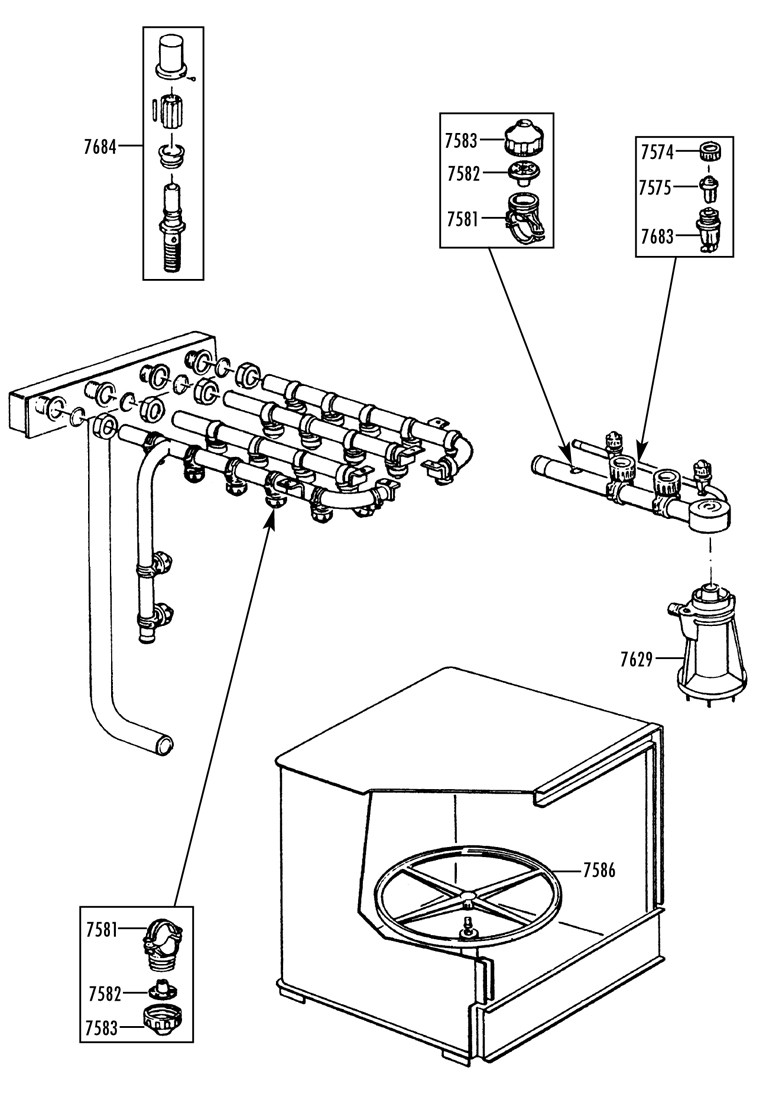 7684

7583
7582
7581

7574
7575
7683

7629

7586

7581
7582
7583