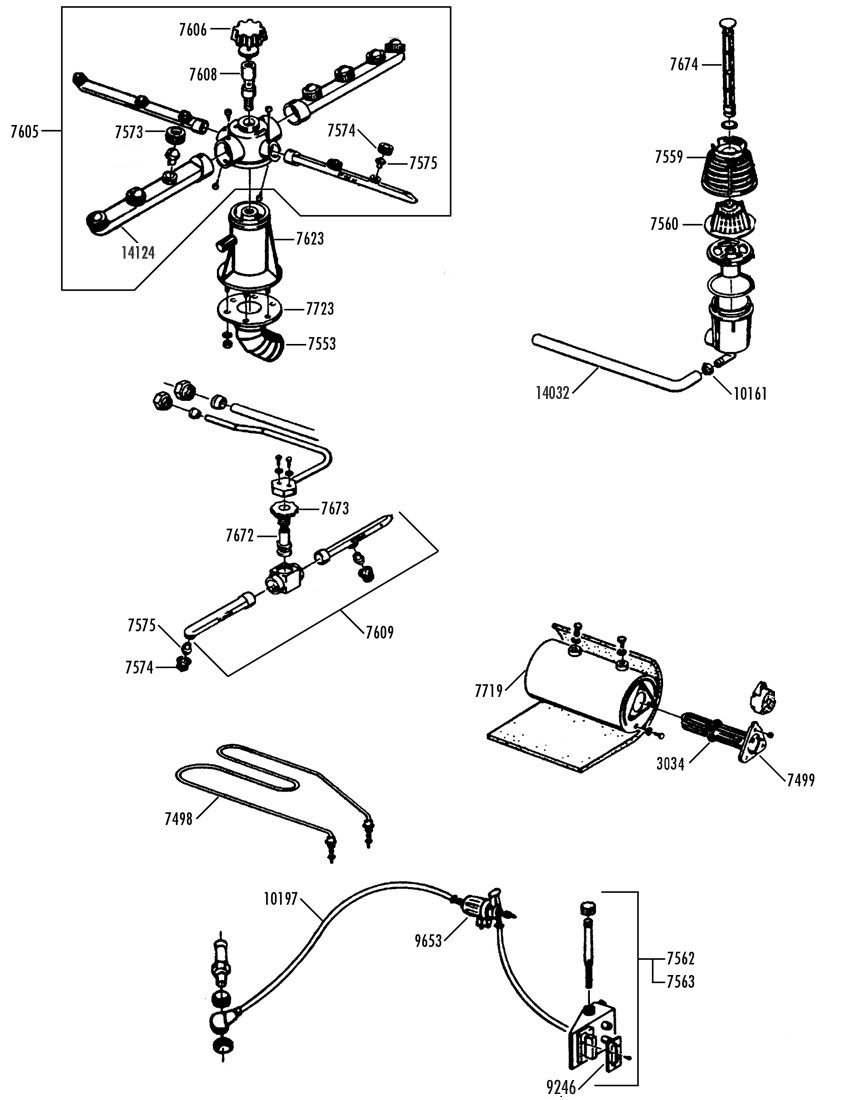 7606
7608
7605
7573
7574
7575
14124
7623
7723
7553
7674
7559
7560
14032
10161
7673
7672
7609
7575
7574
7719
3034
7499
7498
10197
9653
7562
7563
9246