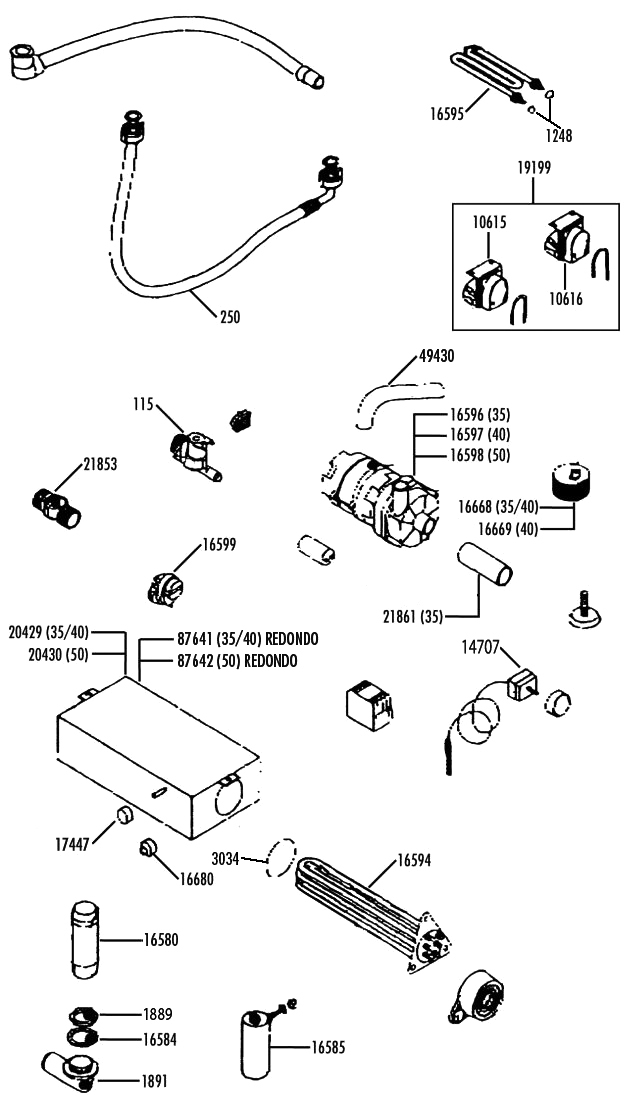 16595
1248
19199
10615
10616
250
49430
115
16596 (35)
16597 (40)
16598 (50)
21853
16668 (35/40)
16669 (40)
16599
21861 (35)
20429 (35/40)
20430 (50)
87641 (35/40) REDONDO
87642 (50) REDONDO
14707
17447
16680
3034
16594
16580
1889
16584
1891
16585