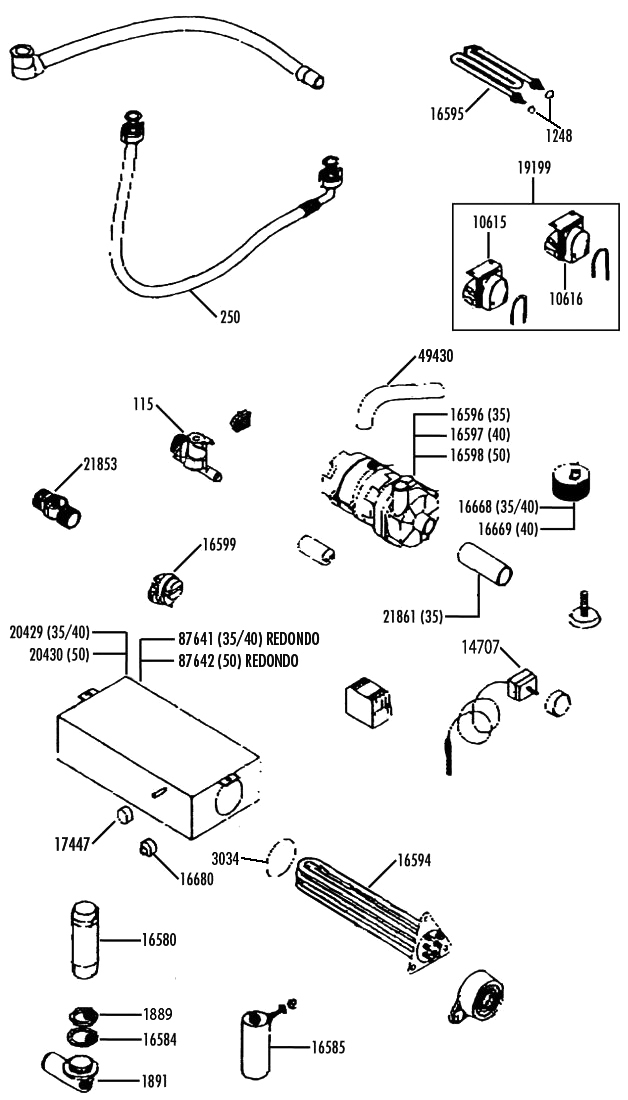 16595
1248
19199
10615
10616
250
49430
115
16596 (35)
16597 (40)
16598 (50)
21853
16668 (35/40)
16669 (40)
16599
21861 (35)
20429 (35/40)
20430 (50)
87641 (35/40) REDONDO
87642 (50) REDONDO
14707
17447
16680
3034
16594
16580
1889
16584
1891
16585