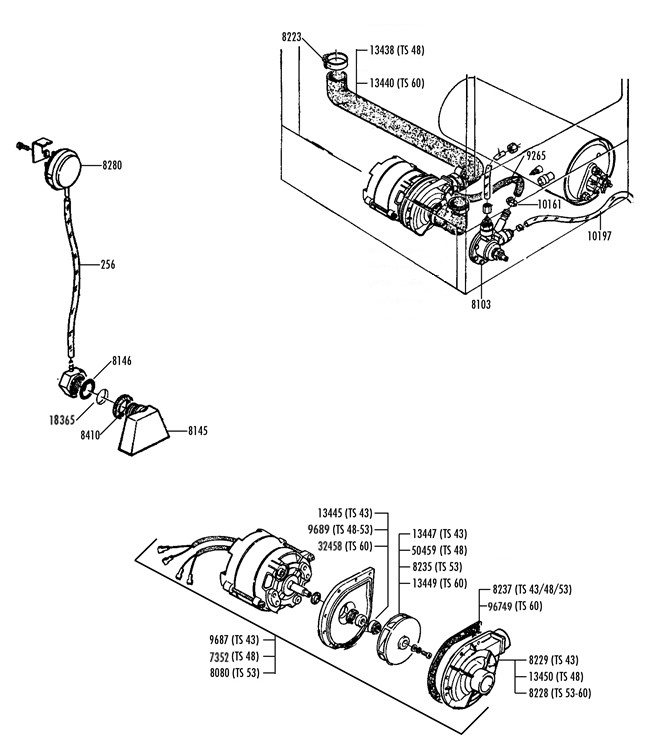 8223
13438 (TS 48)
13440 (TS 60)
9265
10161
10197
8103

8280
256
8146
18365
8410
8145

13445 (TS 43)
9689 (TS 48-53)
32458 (TS 60)
13447 (TS 43)
50459 (TS 48)
8235 (TS 53)
13449 (TS 60)
8237 (TS 43/48/53)
96749 (TS 60)
9687 (TS 43)
7352 (TS 48)
8080 (TS 53)
8229 (TS 43)
13450 (TS 48)
8228 (TS 53-60)