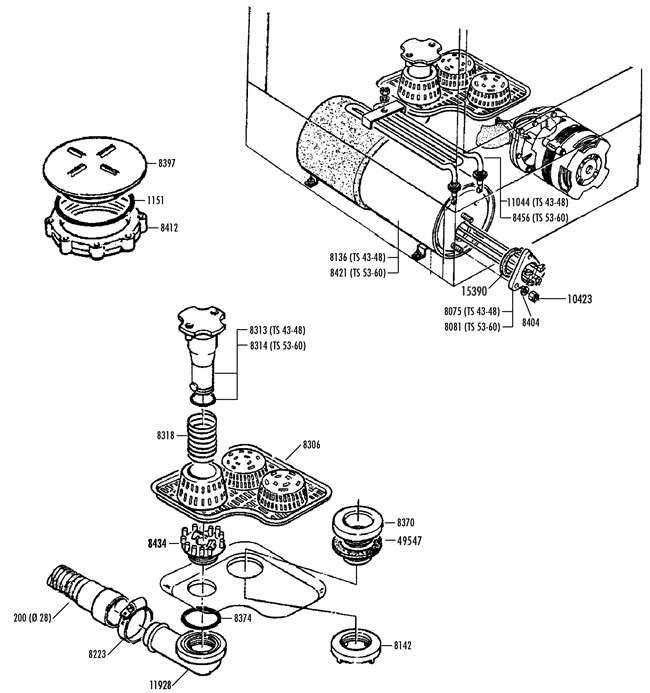 8397
1151
8412

11044 (TS 43-48)
8456 (TS 53-60)
8136 (TS 43-48)
8421 (TS 53-60)
15390
10423
8075 (TS 43-48)
8081 (TS 53-60)
8404

8313 (TS 43-48)
8314 (TS 53-60)
8318
8306
8370
49547
8434
8374
200 (Ø 28)
8223
8142
11928