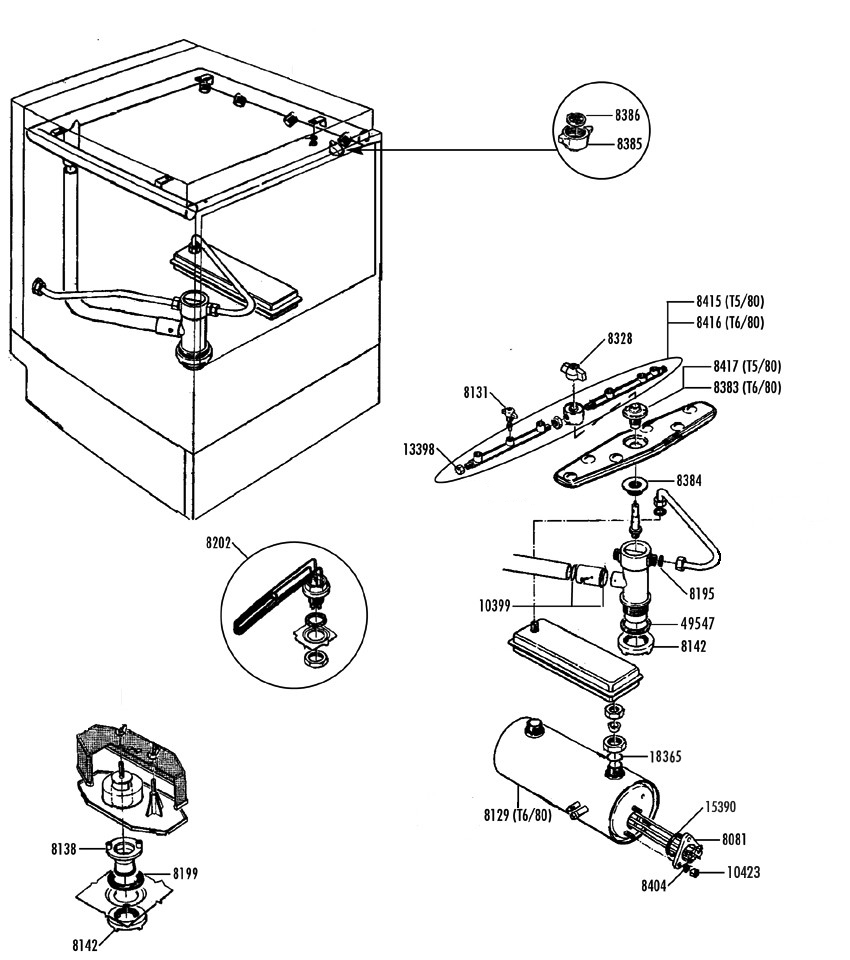 8386
8385
8415 (T5/80)
8416 (T6/80)
8328
8417 (T5/80)
8383 (T6/80)
8131
13398
8384
8202
8195
10399
49547
8142
18365
8129 (T6/80)
15390
8081
8404
10423
8138
8199
8142