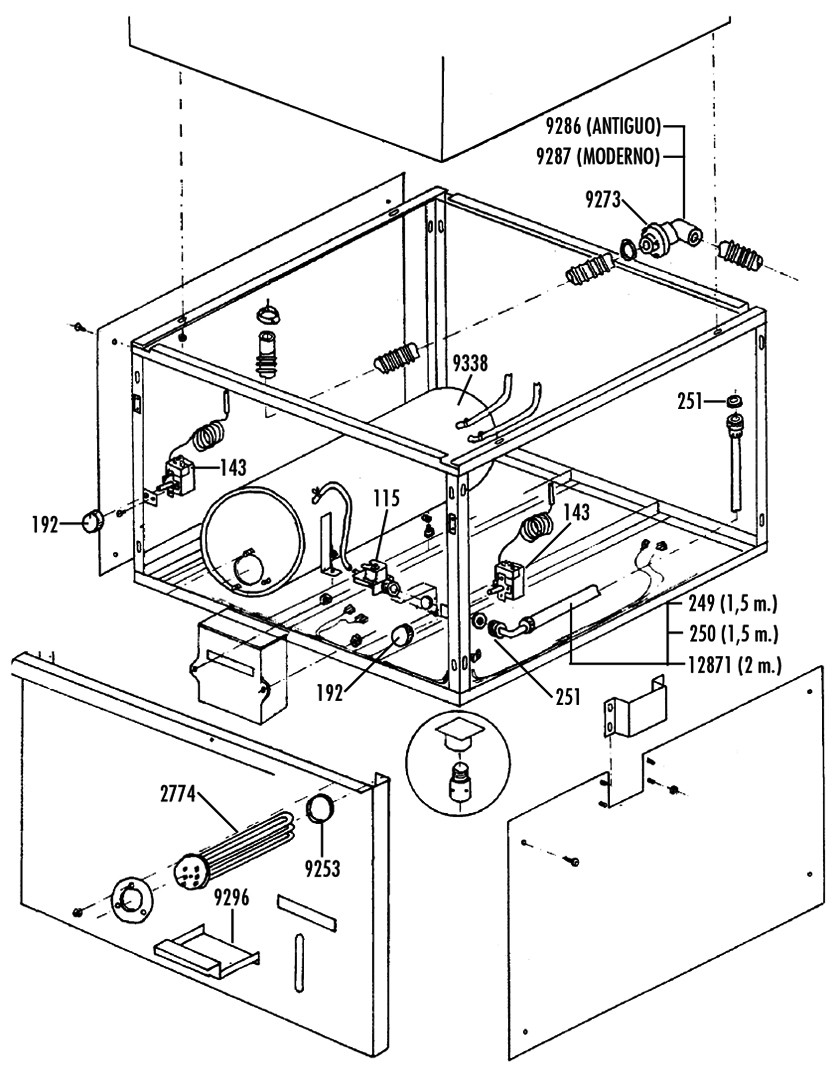 9286 (ANTIGUO)
9287 (MODERNO)
9273
9338
251
143
192
115
143
249 (1,5 m.)
250 (1,5 m.)
12871 (2 m.)
192
251
2774
9253
9296